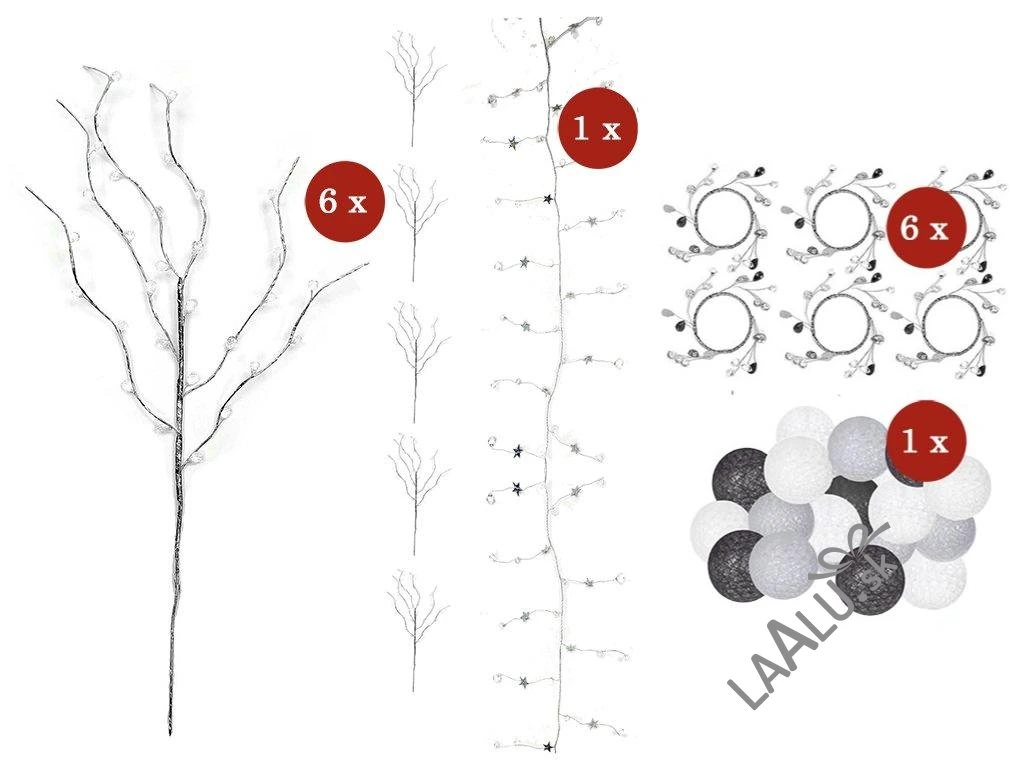 6 x

1 x

6 x

1 x

LAALU.sk