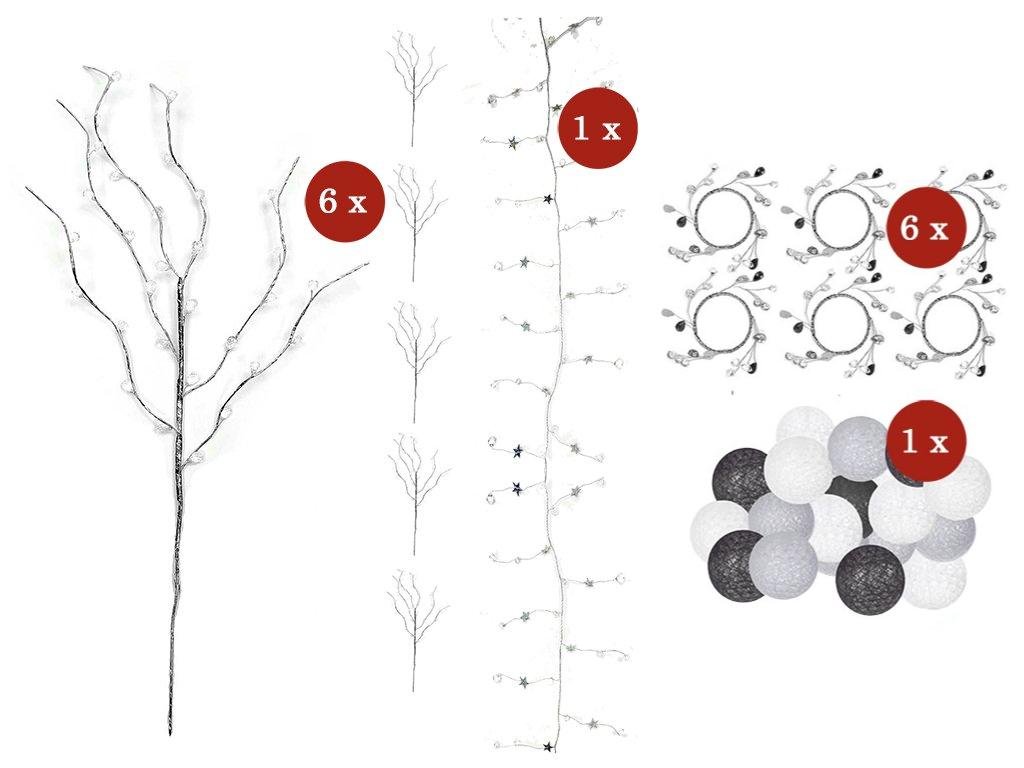 6 x

1 x

6 x

1 x