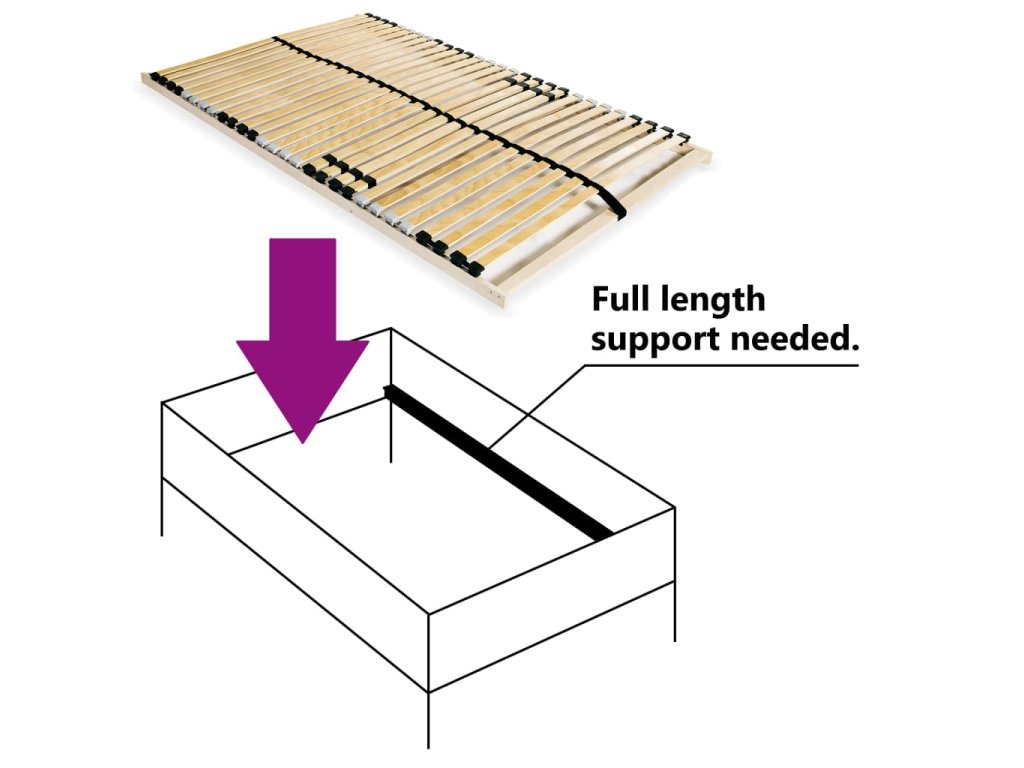 Full length support needed.