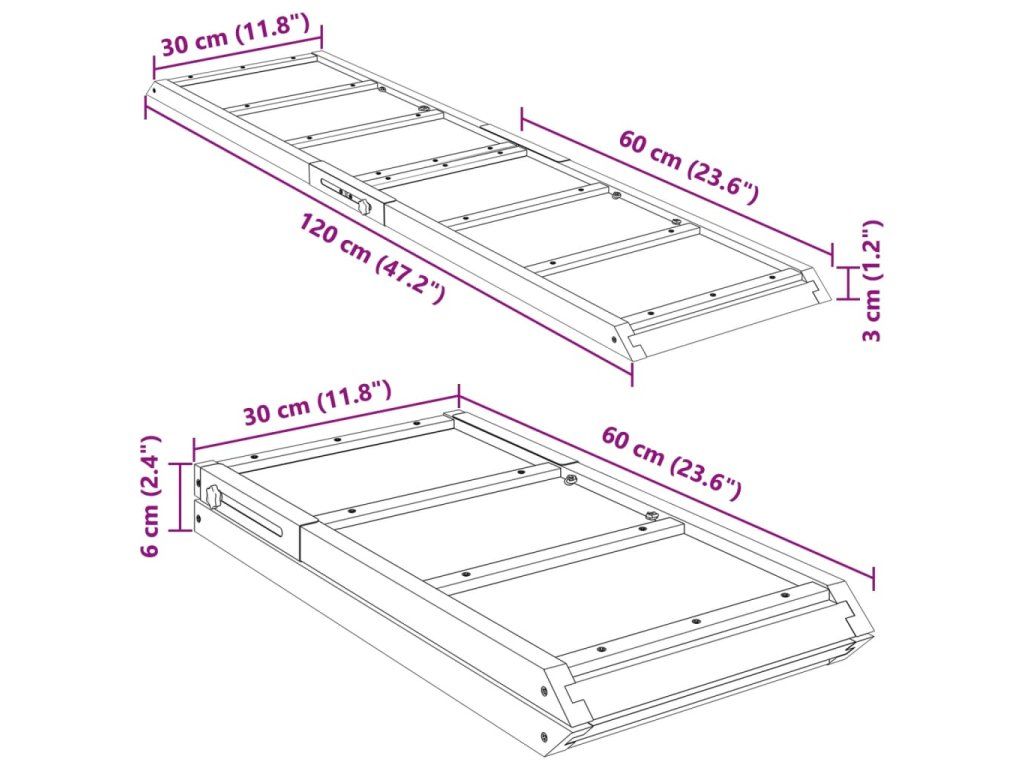 30 cm (11.8")
60 cm (23.6")
120 cm (47.2")
3 cm (1.2")
30 cm (11.8")
60 cm (23.6")
6 cm (2.4")