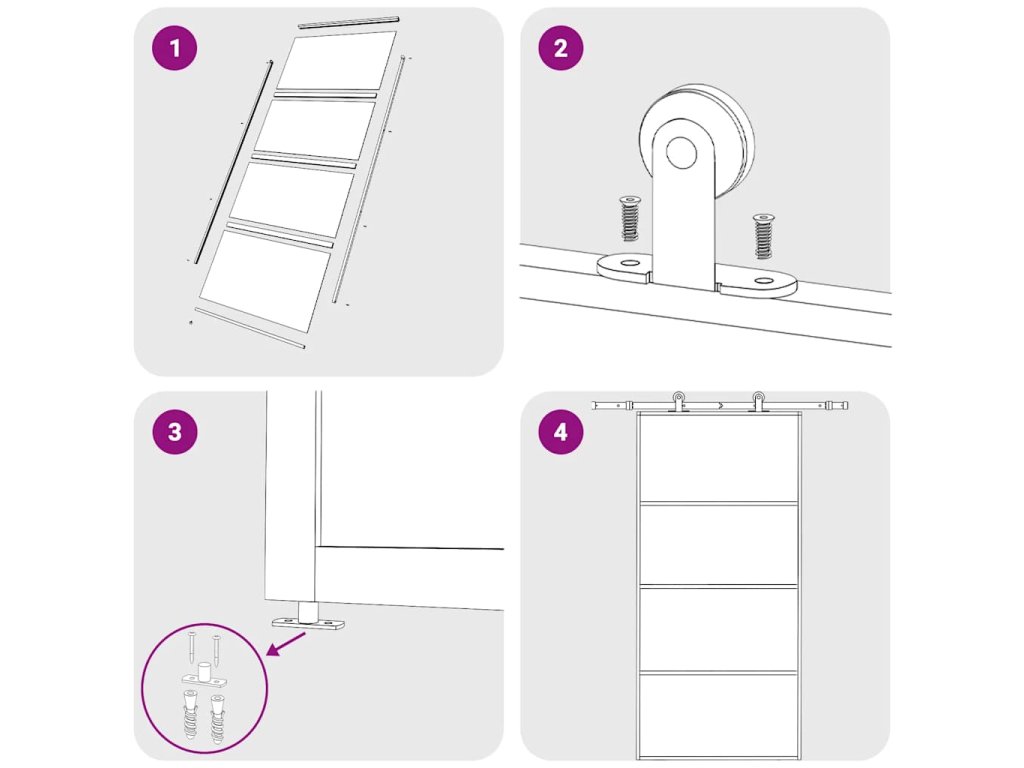 1

2

3

4