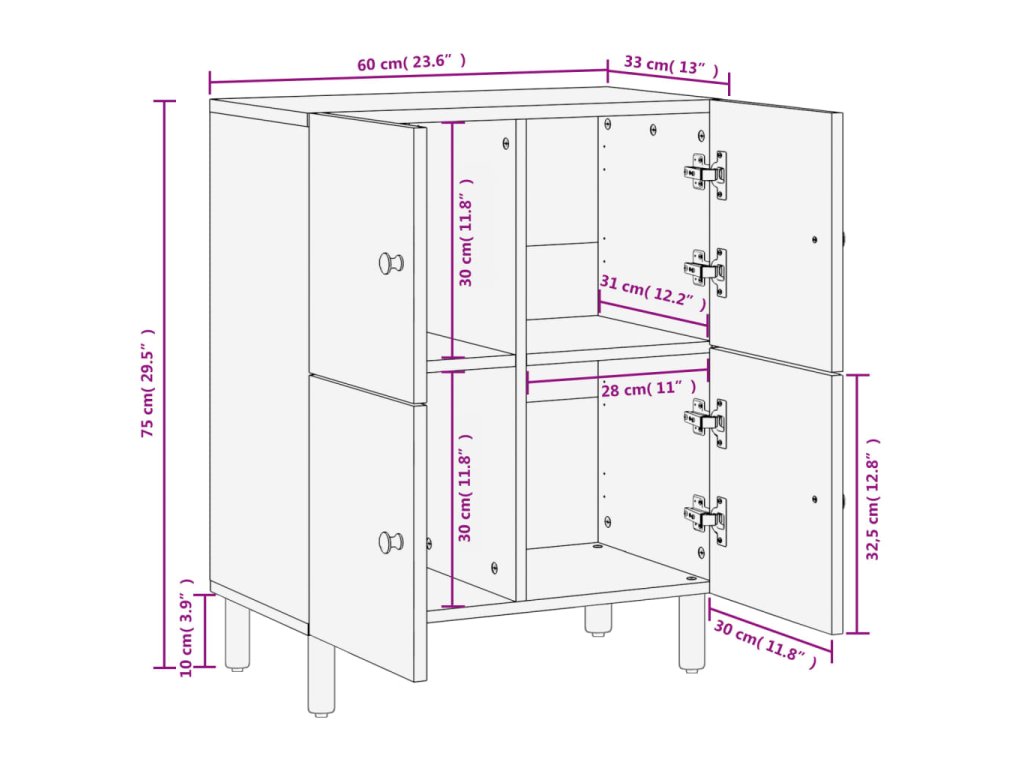 60 cm( 23.6″ )
33 cm( 13″ )
75 cm( 29.5″ )
30 cm( 11.8″ )
31 cm( 12.2″ )
28 cm( 11″ )
30 cm( 11.8″ )
32,5 cm( 12.8″ )
10 cm( 3.9″ )
30 cm( 11.8″ )