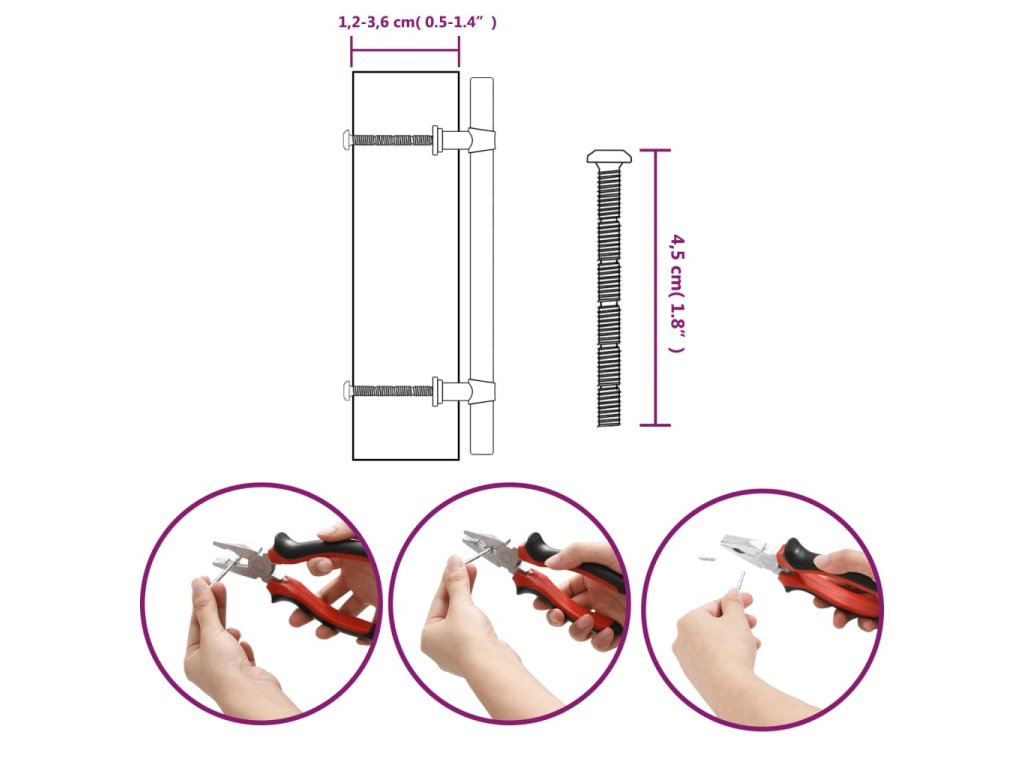 1,2-3,6 cm( 0.5-1.4" )

4,5 cm( 1.8" )