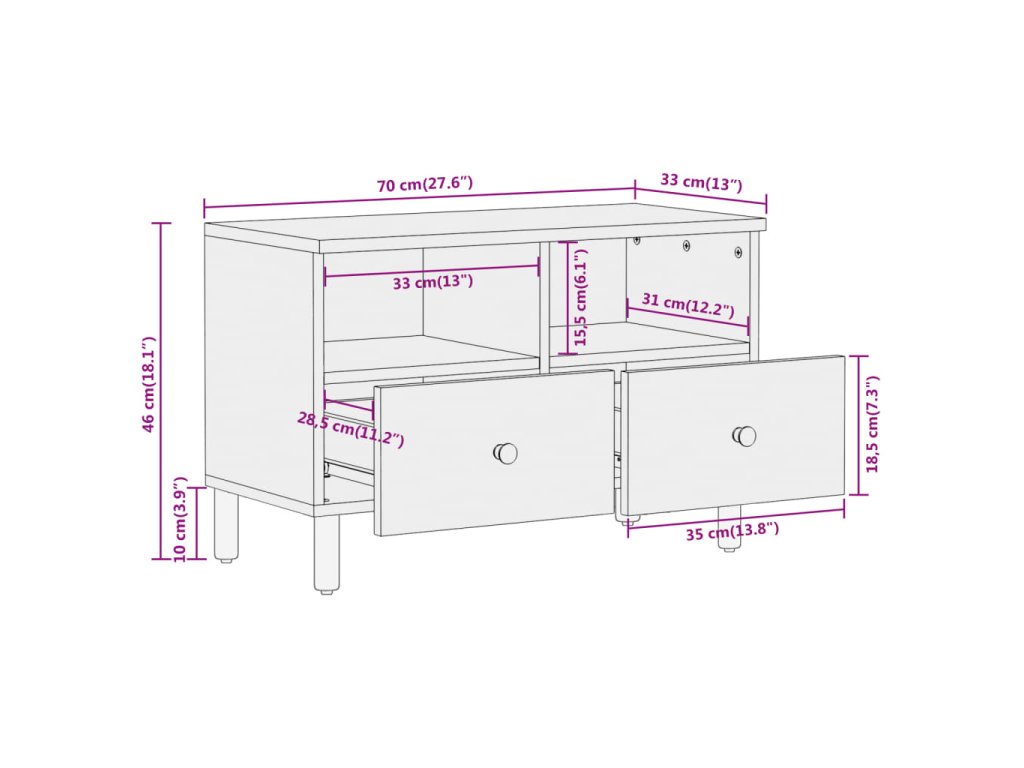 70 cm(27.6")
33 cm(13")
46 cm(18.1")
33 cm(13")
15,5 cm(6.1")
31 cm(12.2")
28,5 cm(11.2")
18,5 cm(7.3")
10 cm(3.9")
35 cm(13.8")