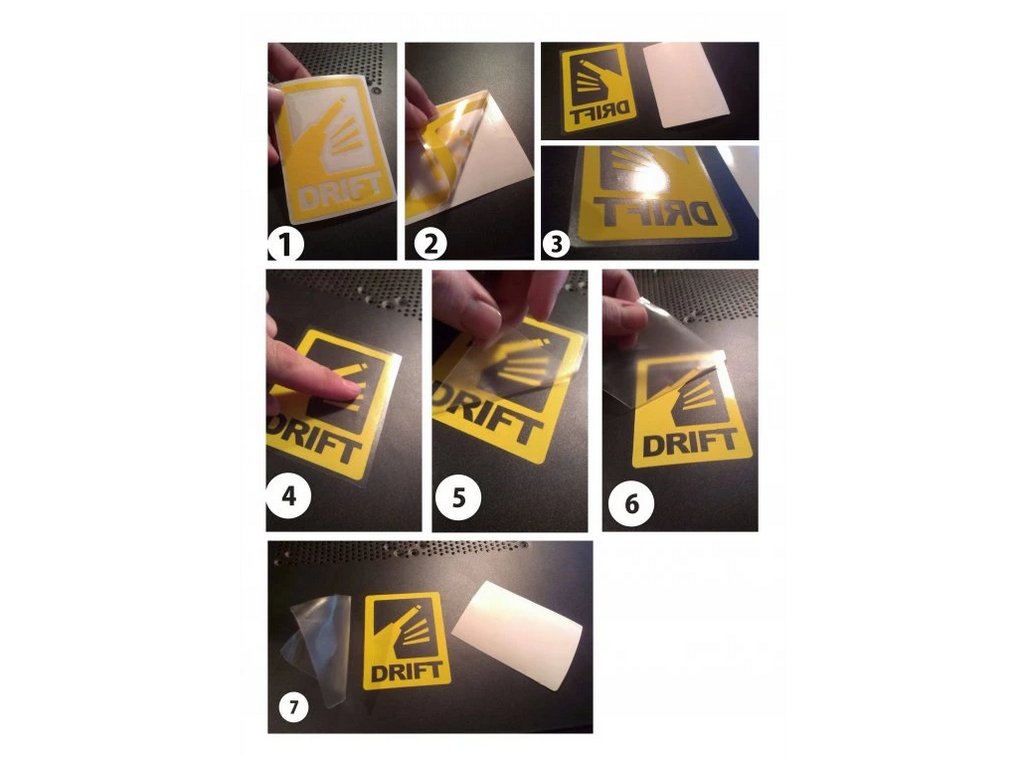 DRIFT
1
2
DRIFT
DRIFT
3
DRIFT
4
DRIFT
5
DRIFT
6
DRIFT
7