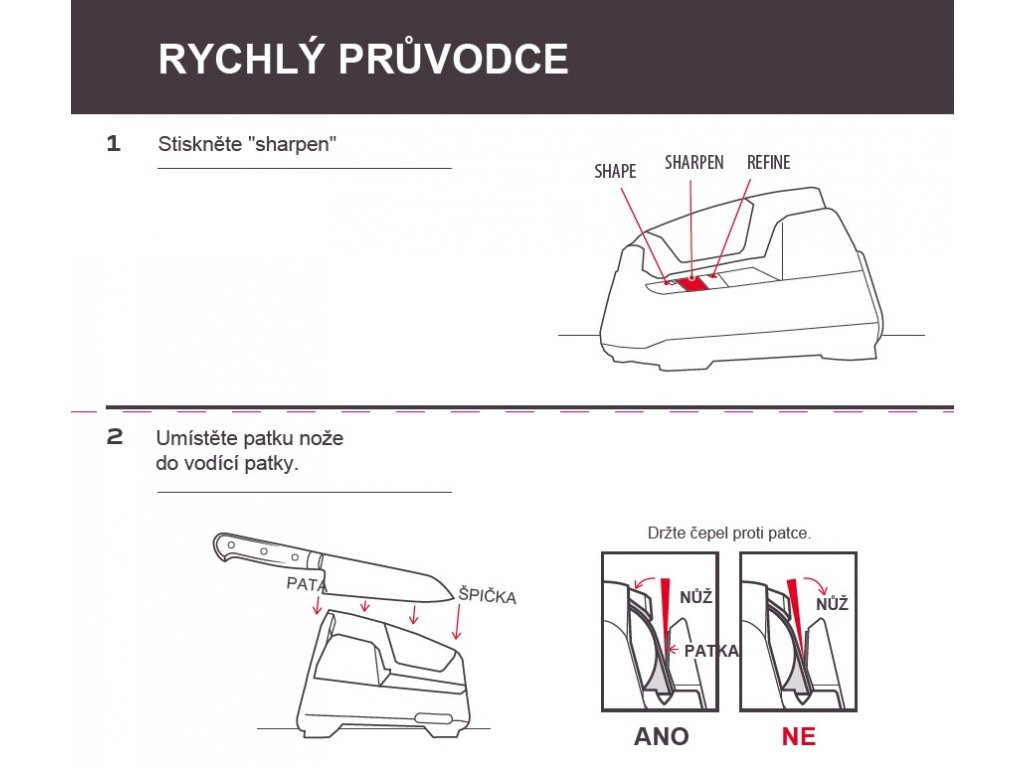 RYCHLÝ PRŮVODCE

1 Stiskněte "sharpen"

SHAPE SHARPEN REFINE

2 Umístěte patku nože do vodící patky.

PATA ŠPIČKA

Držte čepel proti patce.

NŮŽ PATKA NŮŽ

ANO NE