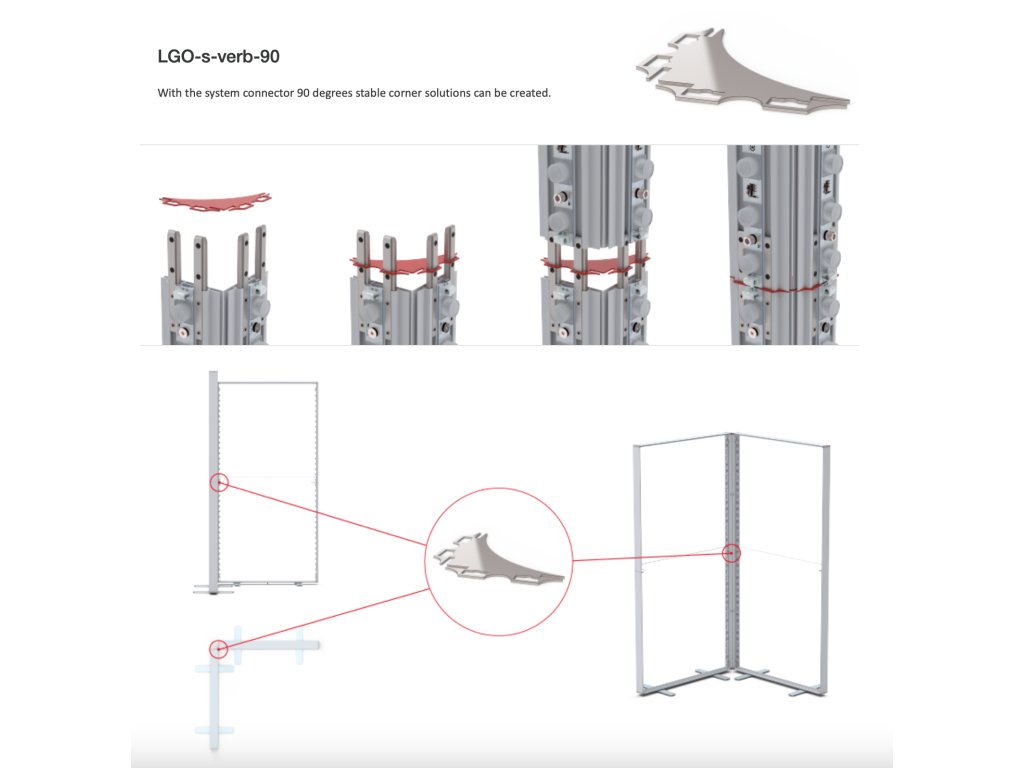 LGO-s-verb-90

With the system connector 90 degrees stable corner solutions can be created.