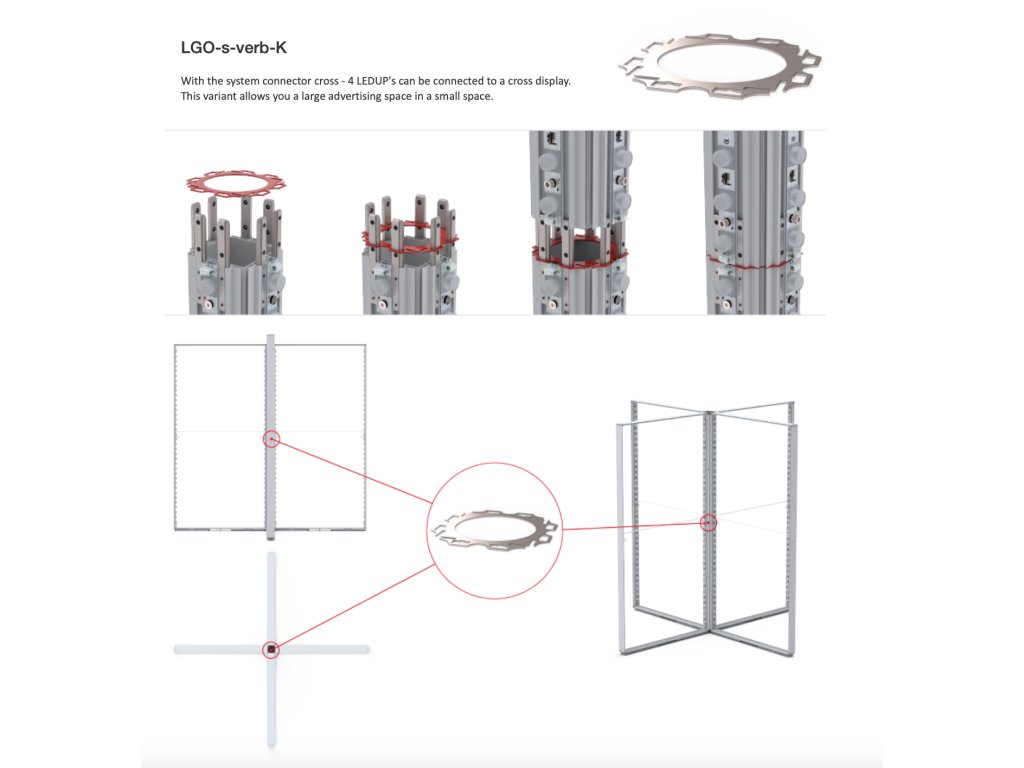 LGO-s-verb-K

With the system connector cross - 4 LEDUP's can be connected to a cross display. This variant allows you a large advertising space in a small space.