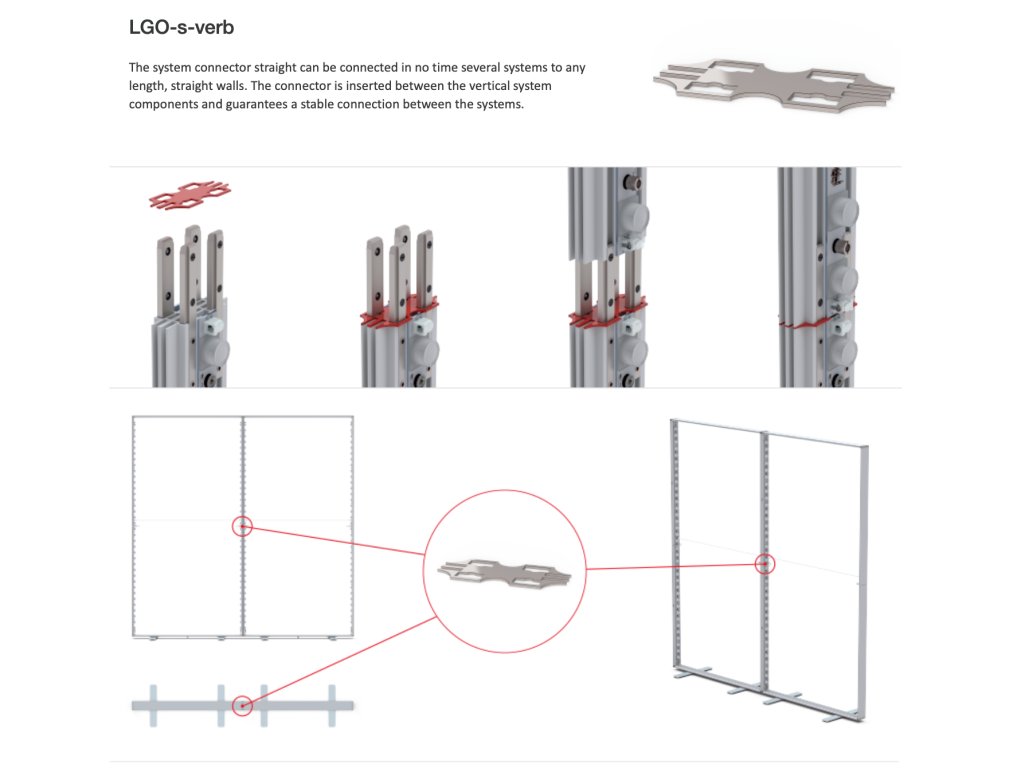 LGO-s-verb

The system connector straight can be connected in no time several systems to any length, straight walls. The connector is inserted between the vertical system components and guarantees a stable connection between the systems.