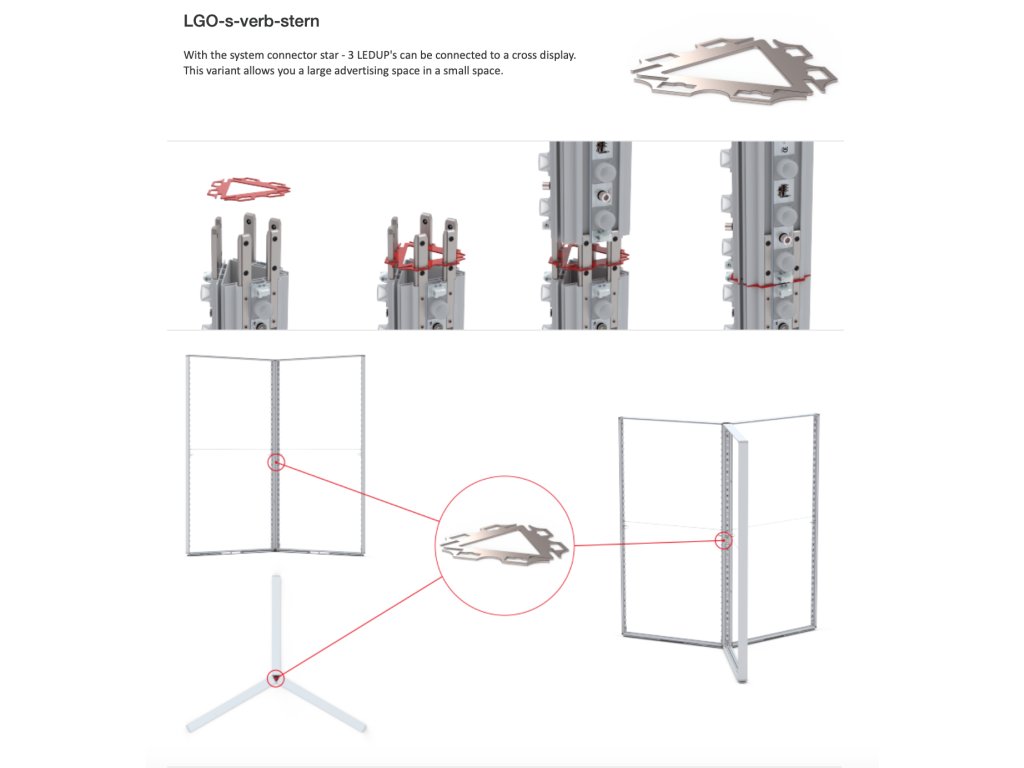 LGO-s-verb-stern

With the system connector star - 3 LEDUP's can be connected to a cross display. This variant allows you a large advertising space in a small space.