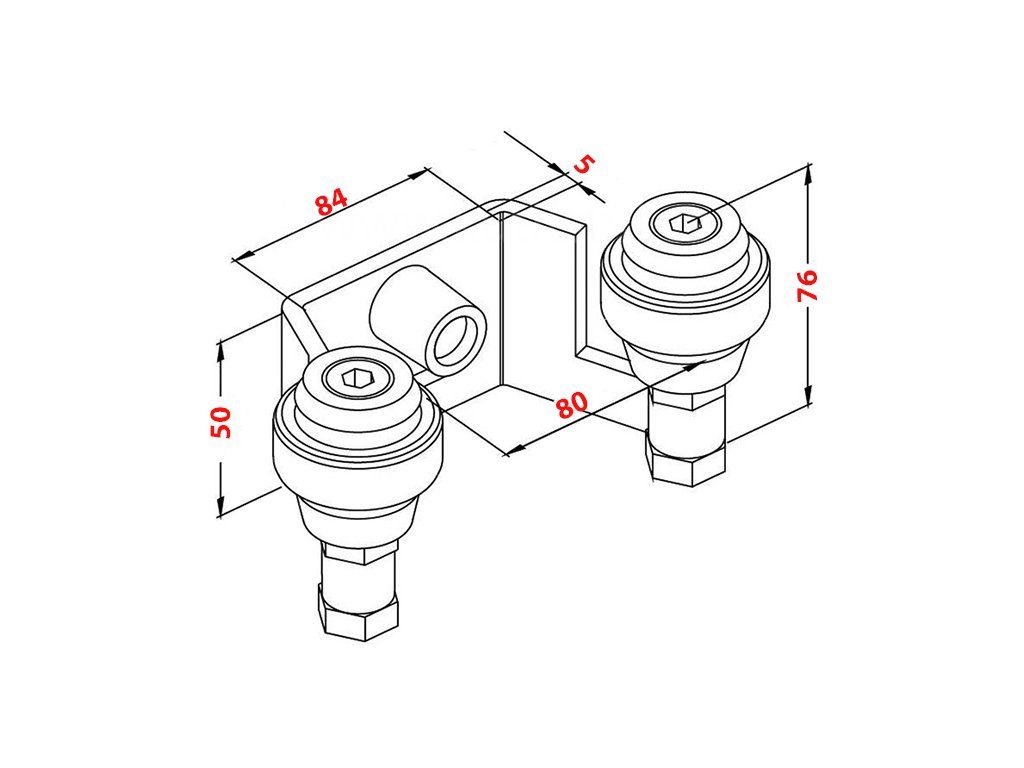 84
5
76
50
80