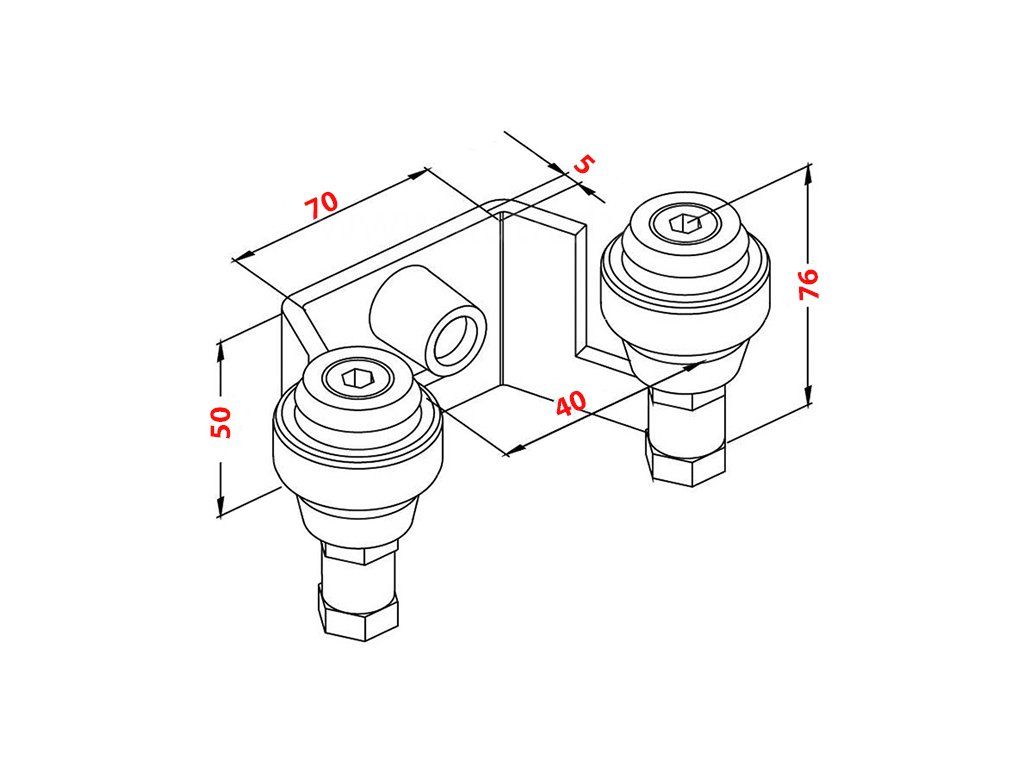 70

5

76

50

40