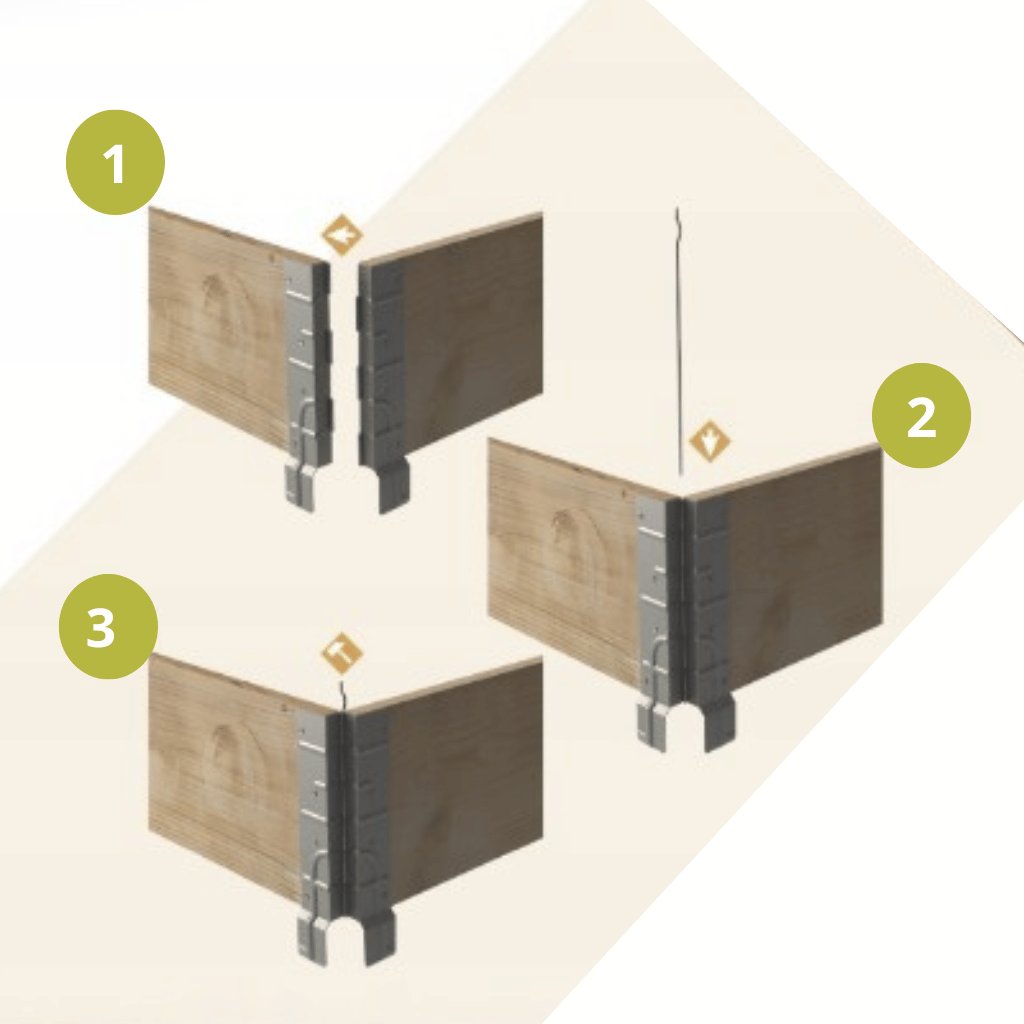 1

2

3