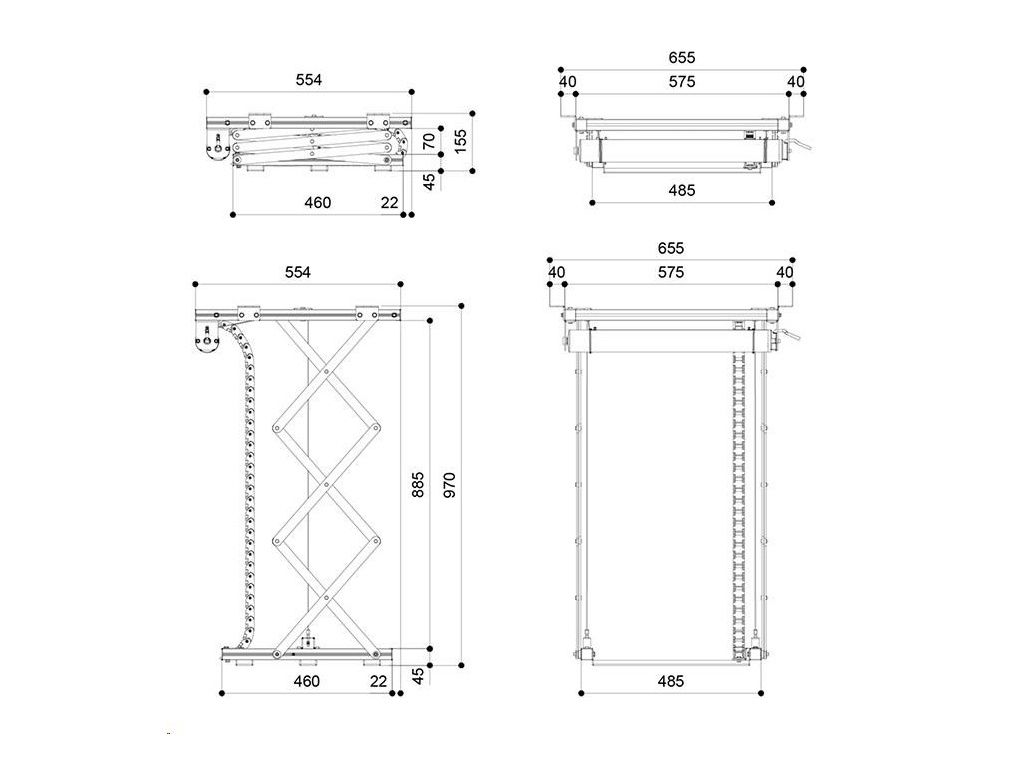 554
70
155
45
460
22

655
40
575
40
485

554
885
970
45
460
22

655
40
575
40
485