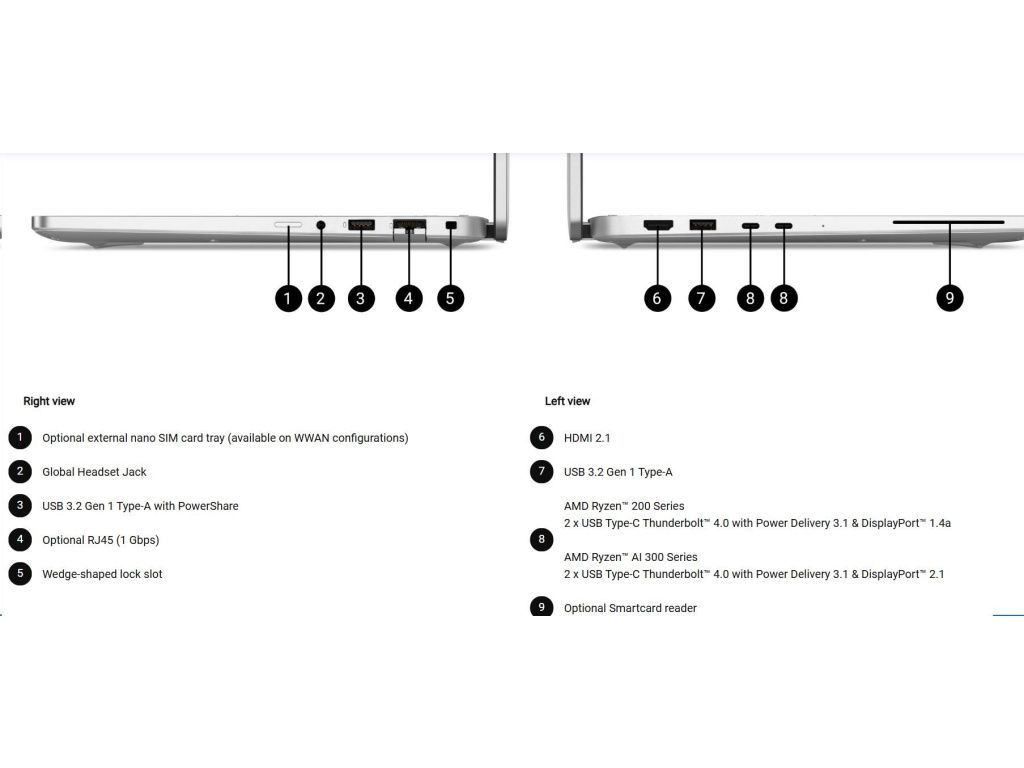 1 2 3 4 5

6 7 8 8 9

Right view

1 Optional external nano SIM card tray (available on WWAN configurations)

2 Global Headset Jack

3 USB 3.2 Gen 1 Type-A with PowerShare

4 Optional RJ45 (1 Gbps)

5 Wedge-shaped lock slot

Left view

6 HDMI 2.1

7 USB 3.2 Gen 1 Type-A

8 AMD Ryzen™ 200 Series
2 x USB Type-C Thunderbolt™ 4.0 with Power Delivery 3.1 & DisplayPort™ 1.4a

AMD Ryzen™ AI 300 Series
2 x USB Type-C Thunderbolt™ 4.0 with Power Delivery 3.1 & DisplayPort™ 2.1

9 Optional Smartcard reader