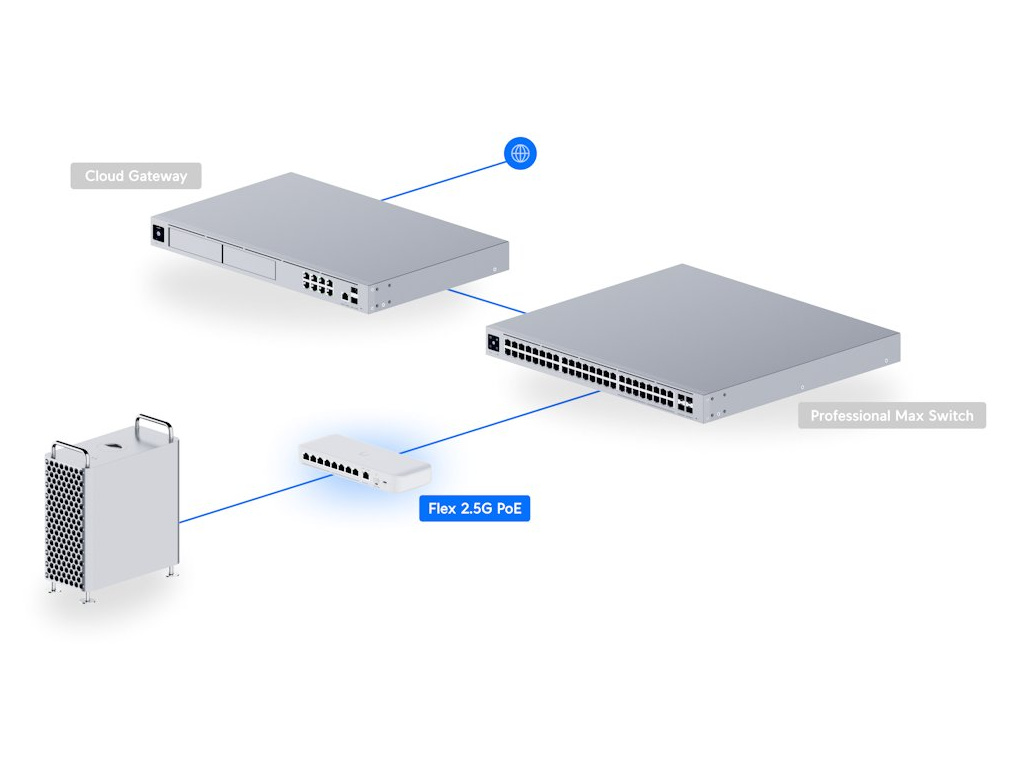 Cloud Gateway

Professional Max Switch

Flex 2.5G PoE