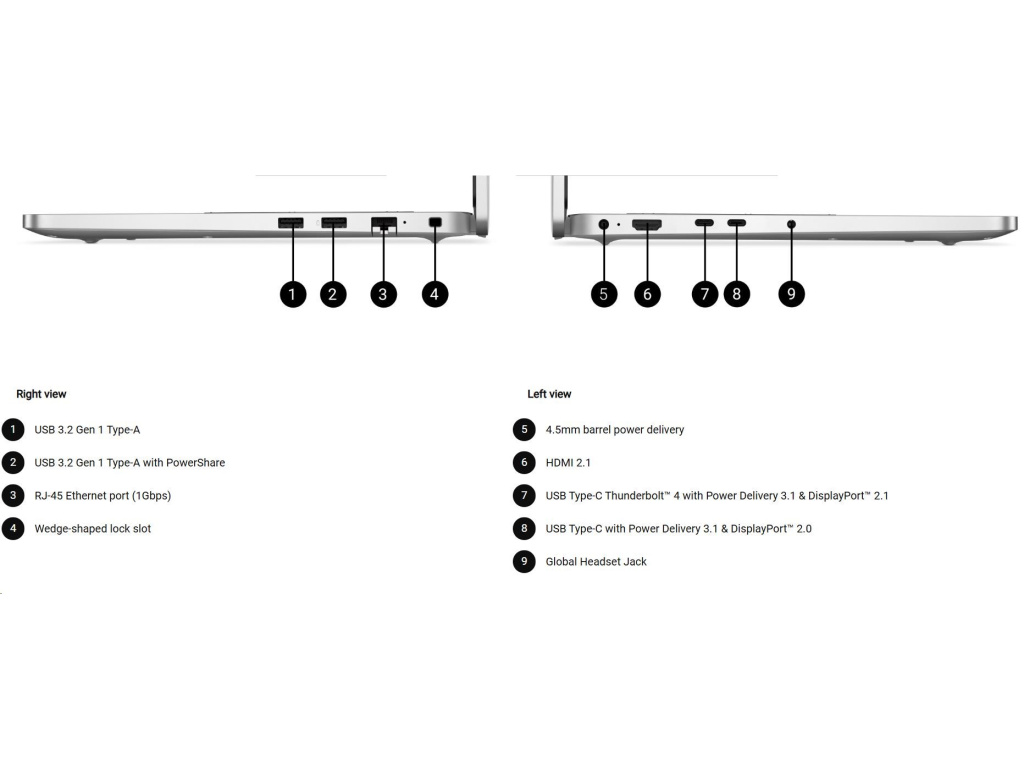 1 2 3 4

5 6 7 8 9

Right view

1 USB 3.2 Gen 1 Type-A

2 USB 3.2 Gen 1 Type-A with PowerShare

3 RJ-45 Ethernet port (1Gbps)

4 Wedge-shaped lock slot

Left view

5 4.5mm barrel power delivery

6 HDMI 2.1

7 USB Type-C Thunderbolt™ 4 with Power Delivery 3.1 & DisplayPort™ 2.1

8 USB Type-C with Power Delivery 3.1 & DisplayPort™ 2.0

9 Global Headset Jack