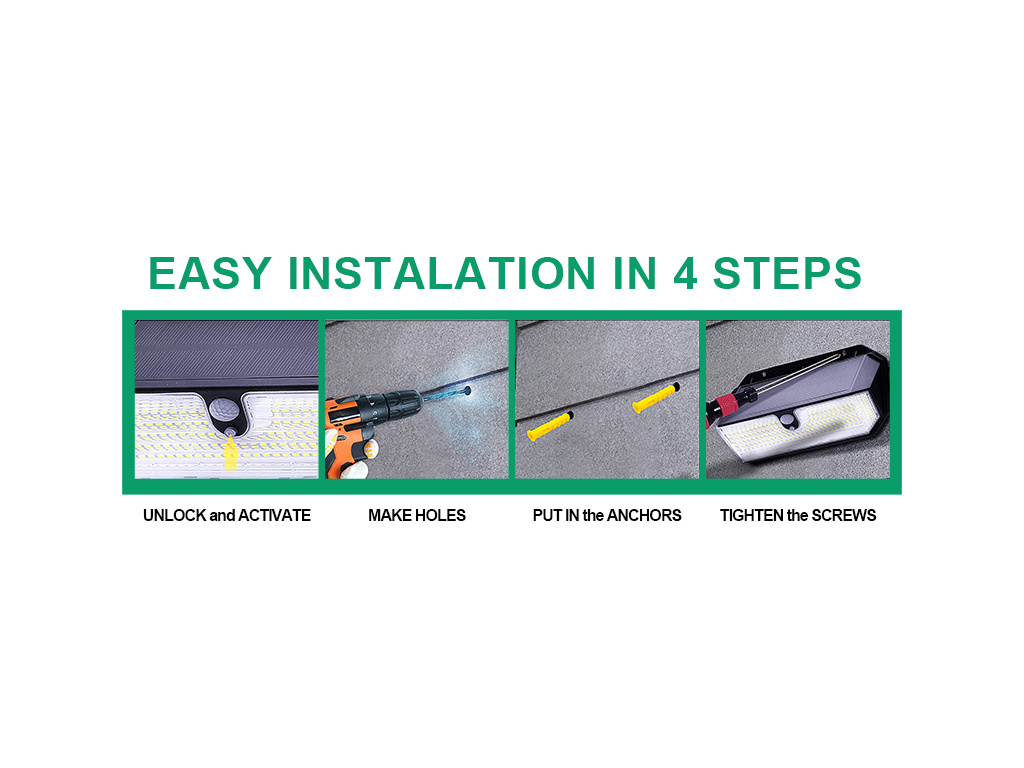 EASY INSTALATION IN 4 STEPS

UNLOCK and ACTIVATE

MAKE HOLES

PUT IN the ANCHORS

TIGHTEN the SCREWS