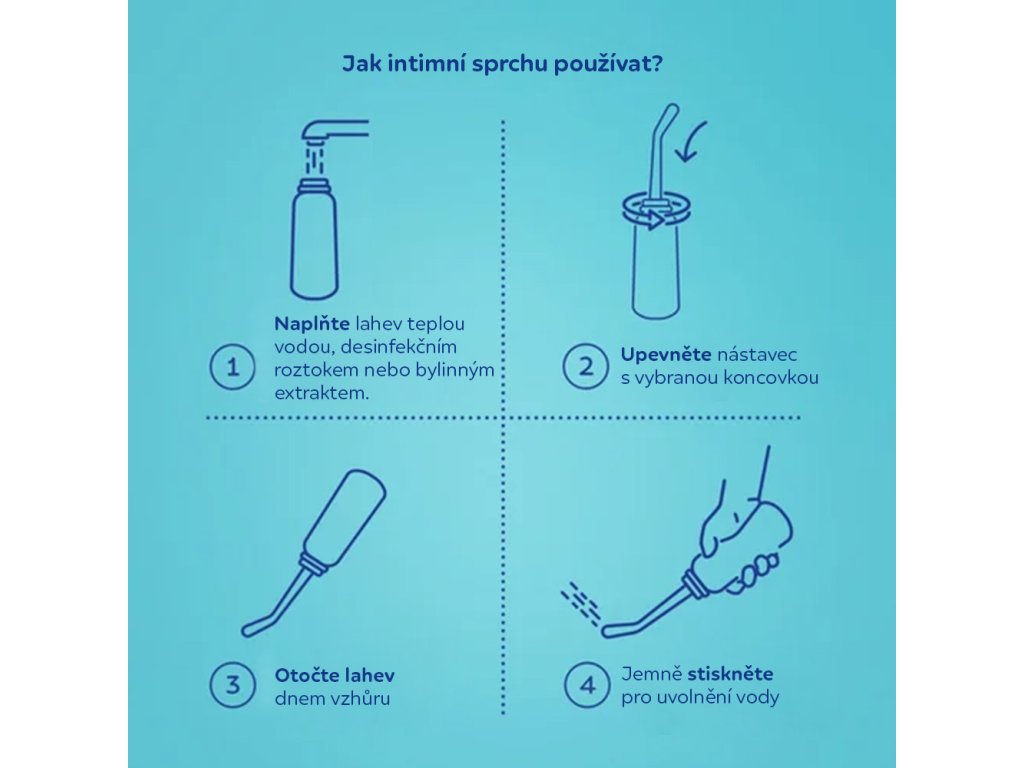 Jak intimní sprchu používat?

1 Naplňte lahev teplou vodou, desinfekčním roztokem nebo bylinným extraktem.

2 Upevněte nástavec s vybranou koncovkou

3 Otočte lahev dnem vzhůru

4 Jemně stiskněte pro uvolnění vody