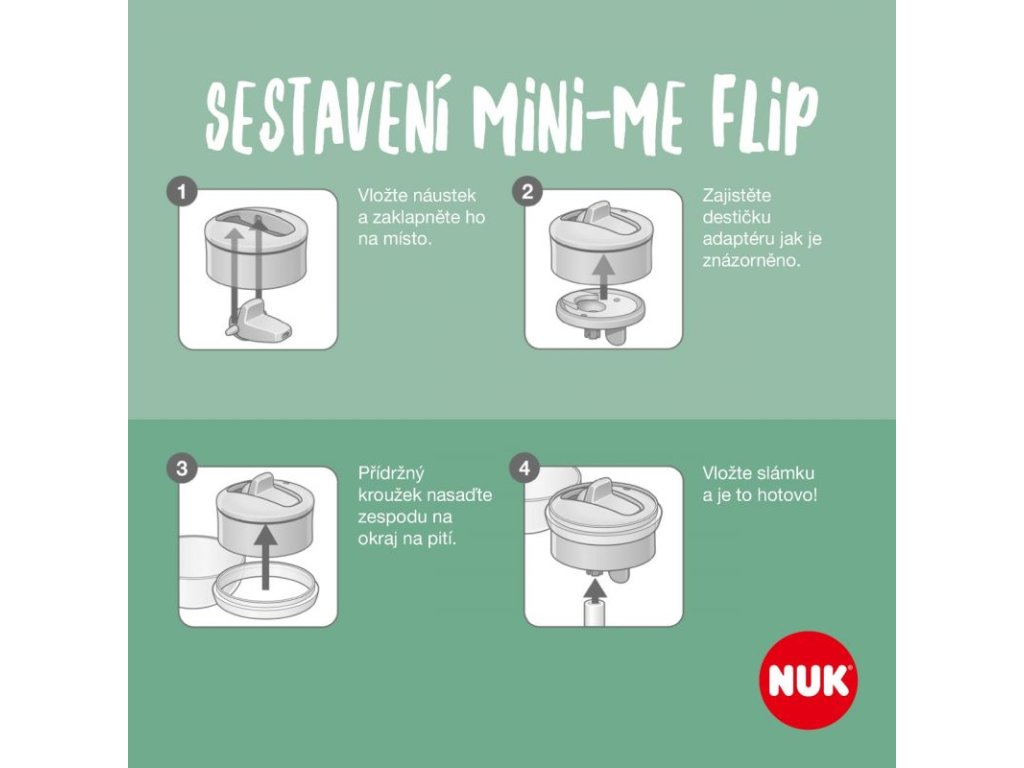 SESTAVENÍ MINI-ME FLIP

1

Vložte náustek a zaklapněte ho na místo.

2

Zajistěte destičku adaptéru jak je znázorněno.

3

Přídržný kroužek nasaďte zespodu na okraj na pití.

4

Vložte slámku a je to hotovo!

NUK