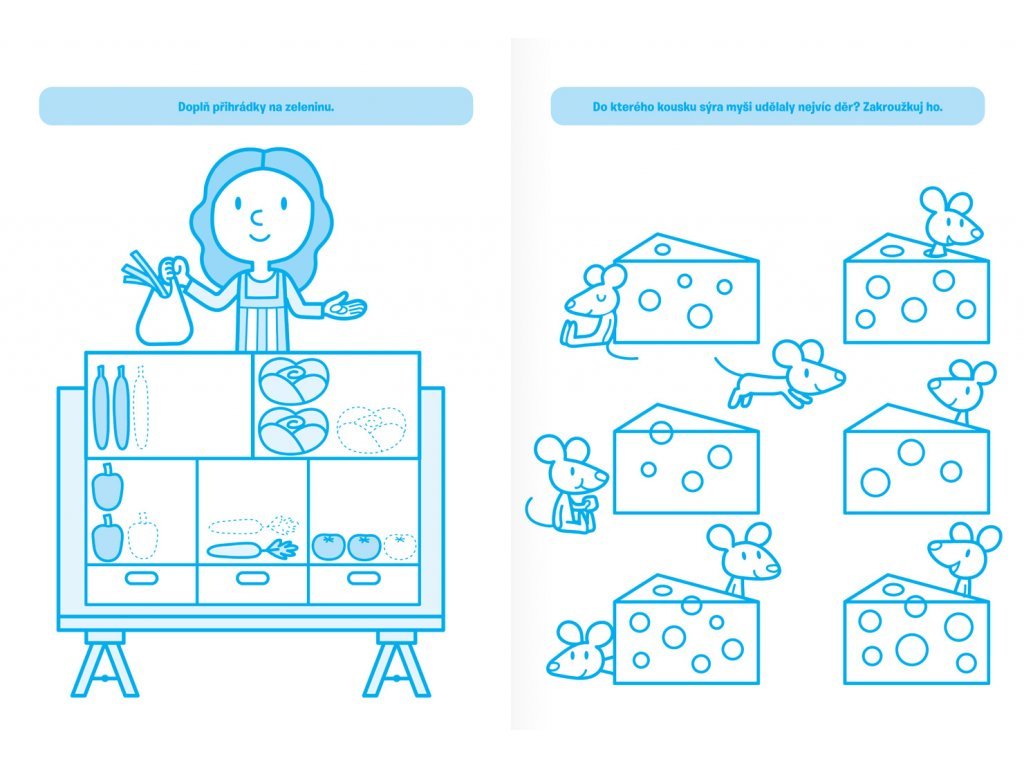 Doplň přihrádky na zeleninu.

Do kterého kousku sýra myši udělaly nejvíc děr? Zakroužkuj ho.