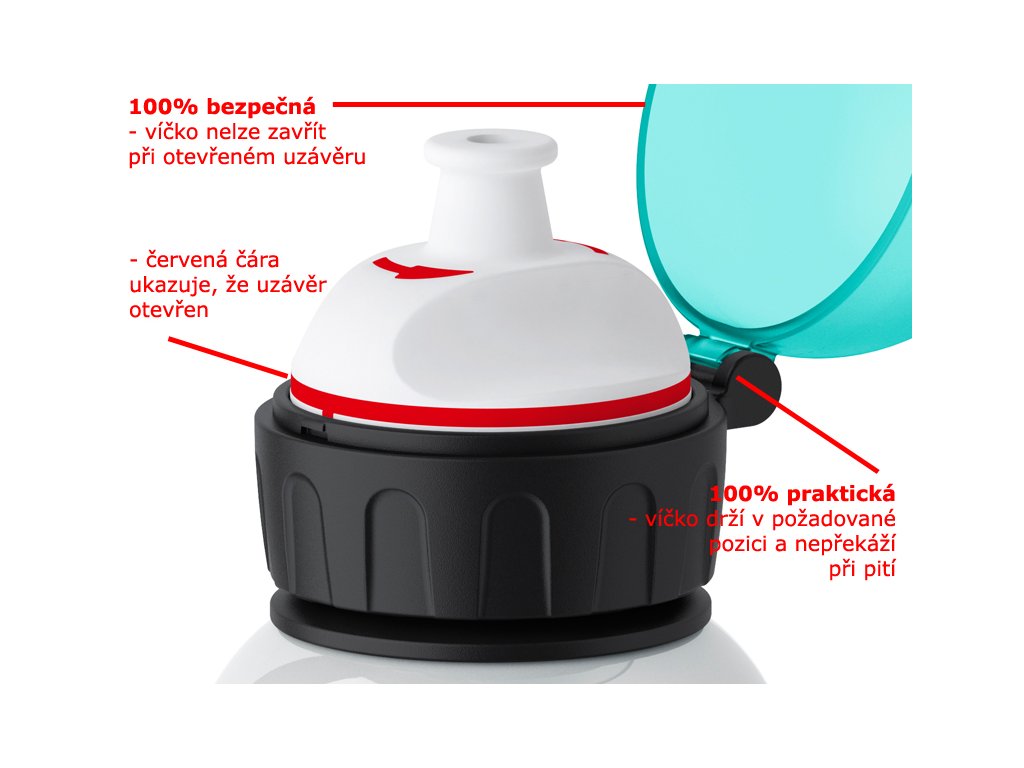 100% bezpečná
- víčko nelze zavřít při otevřeném uzávěru

- červená čára ukazuje, že uzávěr otevřen

100% praktická
- víčko drží v požadované pozici a nepřekáží při pití