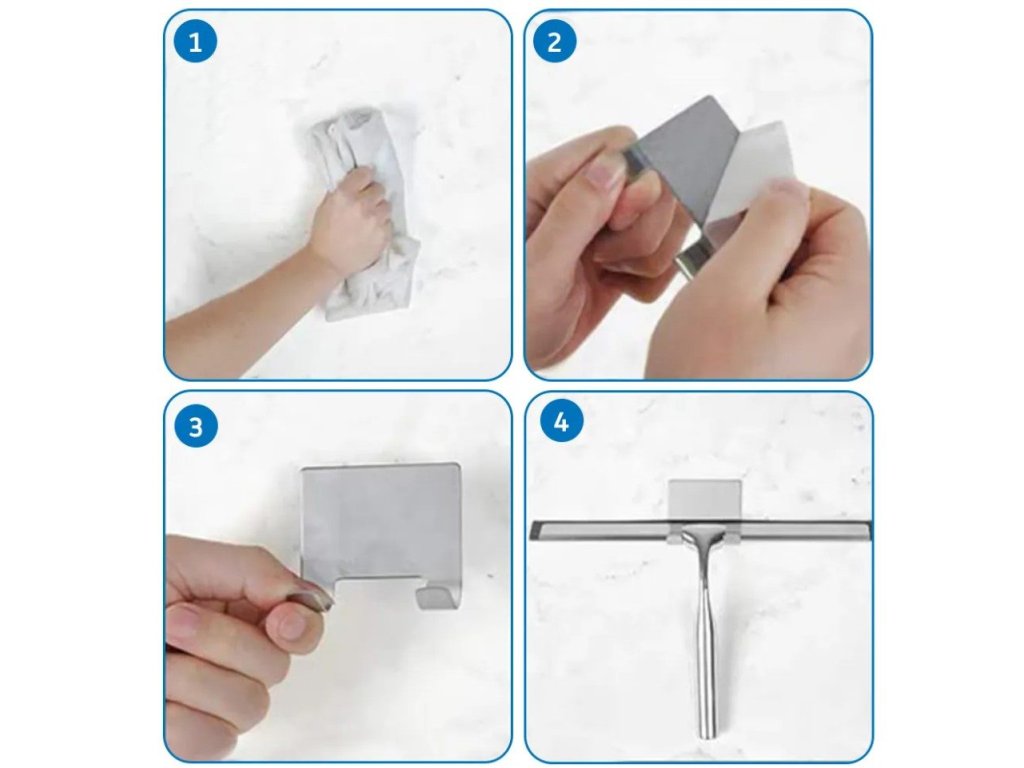 1

2

3

4