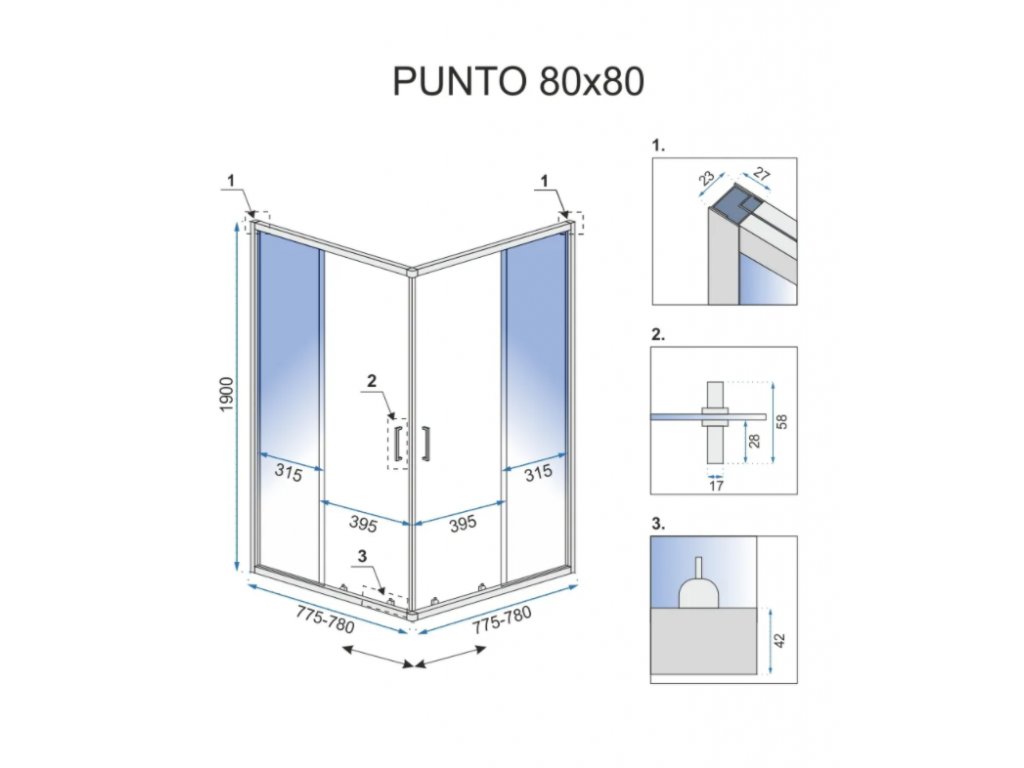 PUNTO 80x80

1
1
1900
2
315
315
395
395
3
775-780
775-780

1.
23
27

2.
58
28
17

3.
42