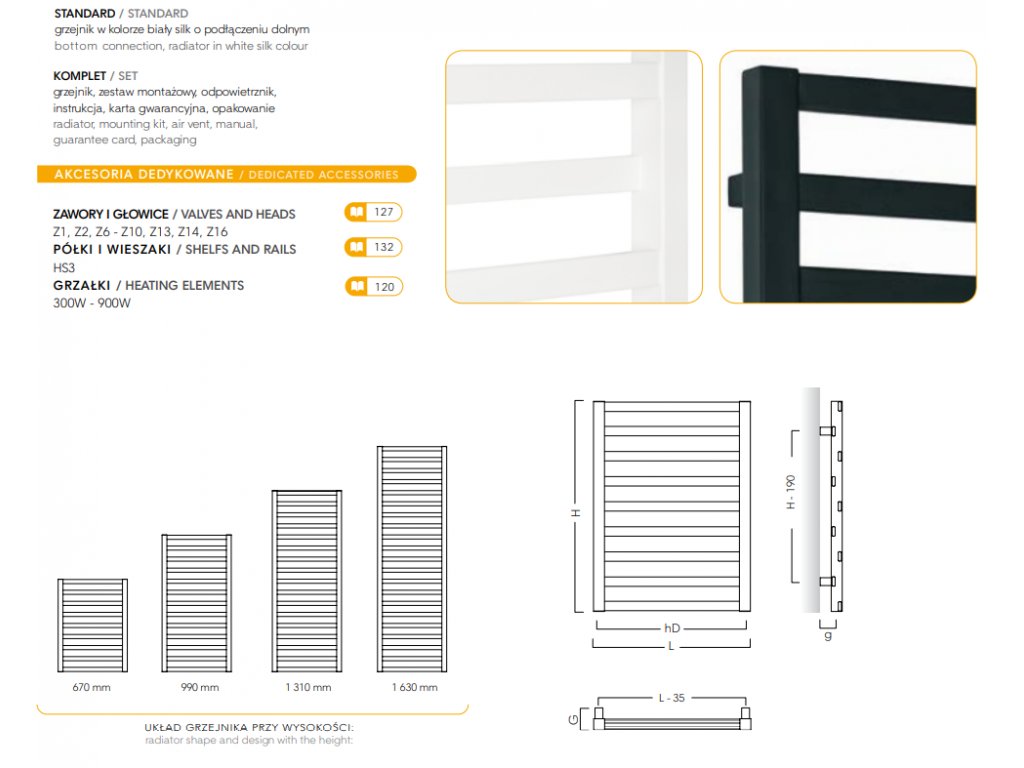 STANDARD / STANDARD
grzejnik w kolorze biały silk o podłączeniu dolnym
bottom connection, radiator in white silk colour

KOMPLET / SET
grzejnik, zestaw montażowy, odpowietrznik, instrukcja, karta gwarancyjna, opakowanie
radiator, mounting kit, air vent, manual, guarantee card, packaging

AKCESORIA DEDYKOWANE / DEDICATED ACCESSORIES

ZAWORY I GŁOWICE / VALVES AND HEADS
127
Z1, Z2, Z6 - Z10, Z13, Z14, Z16
PÓŁKI I WIESZAKI / SHELFS AND RAILS
132
HS3
GRZAŁKI / HEATING ELEMENTS
120
300W - 900W

670 mm
990 mm
1 310 mm
1 630 mm

UKŁAD GRZEJNIKA PRZY WYSOKOŚCI:
radiator shape and design with the height:

H
hD
L
H - 190
g
L - 35
G