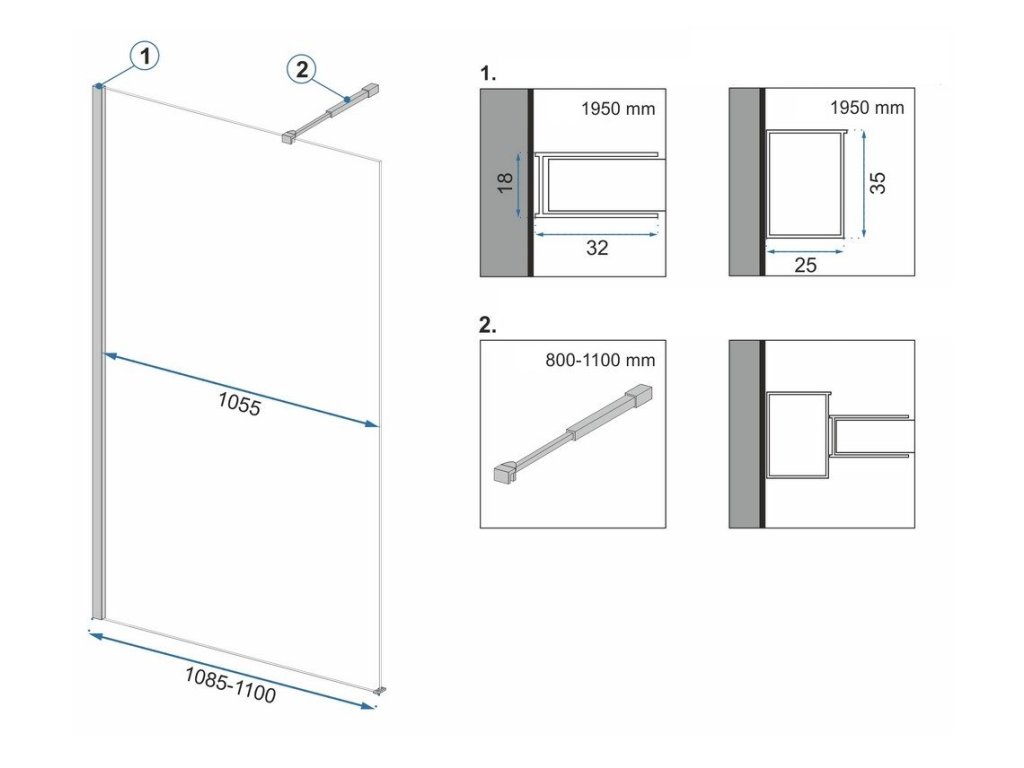 1

2

1055

1085-1100

1.

1950 mm

18

32

1950 mm

35

25

2.

800-1100 mm