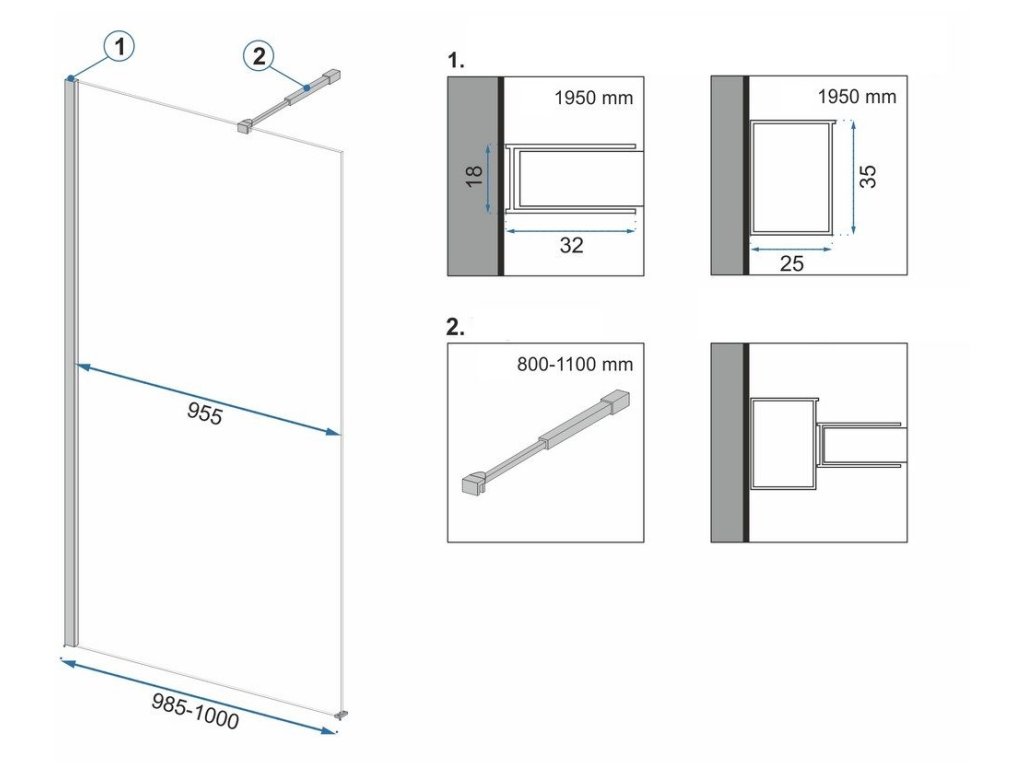 1

2

955

985-1000

1.

1950 mm

18

32

1950 mm

35

25

2.

800-1100 mm