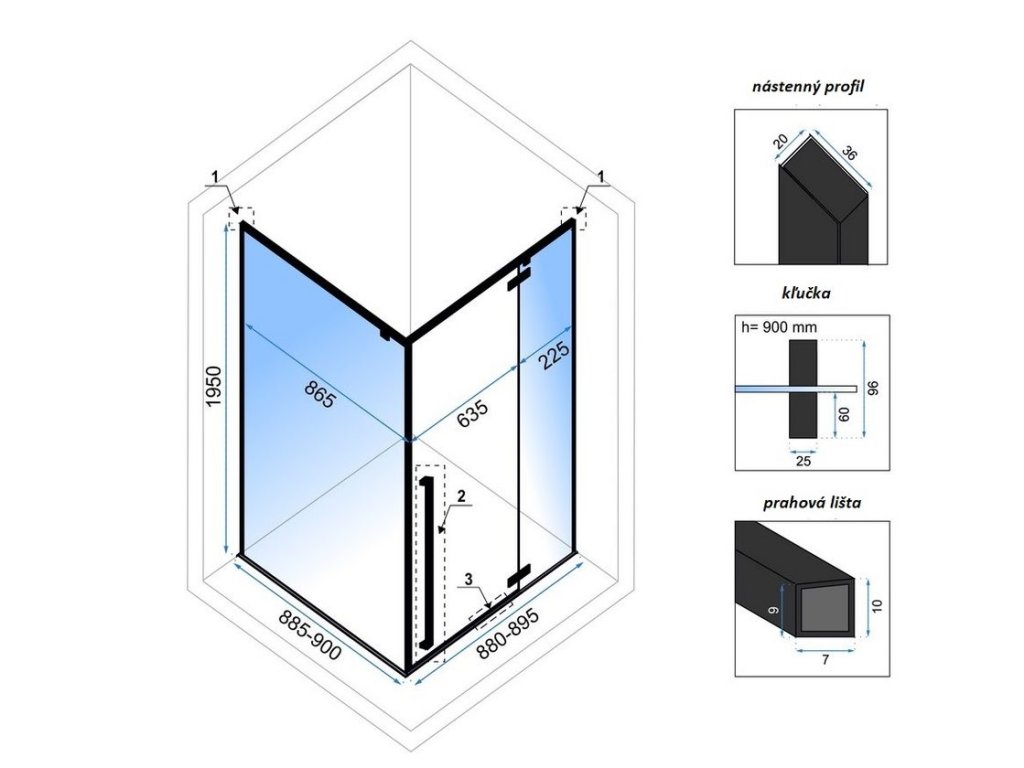 1
1
1950
865
635
225
2
3
885-900
880-895

nástenný profil
20
36

kľučka
h= 900 mm
96
60
25

prahová lišta
9
10
7