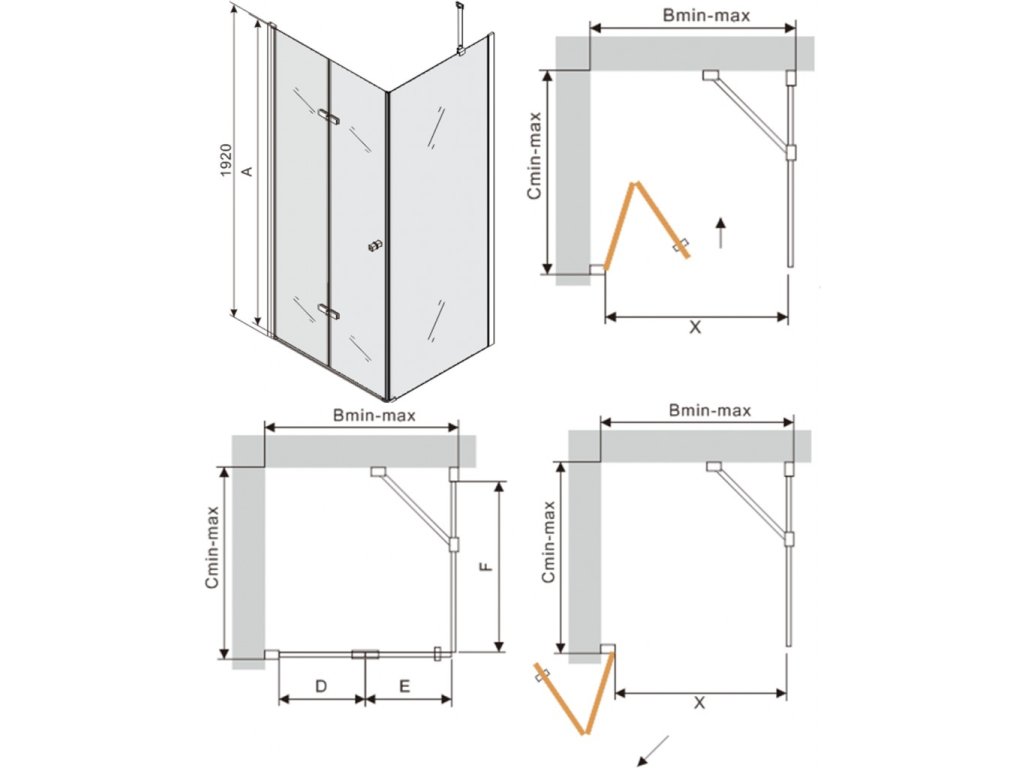 1920
A
Bmin-max
Cmin-max
X
Bmin-max
Cmin-max
F
D
E
Bmin-max
Cmin-max
X