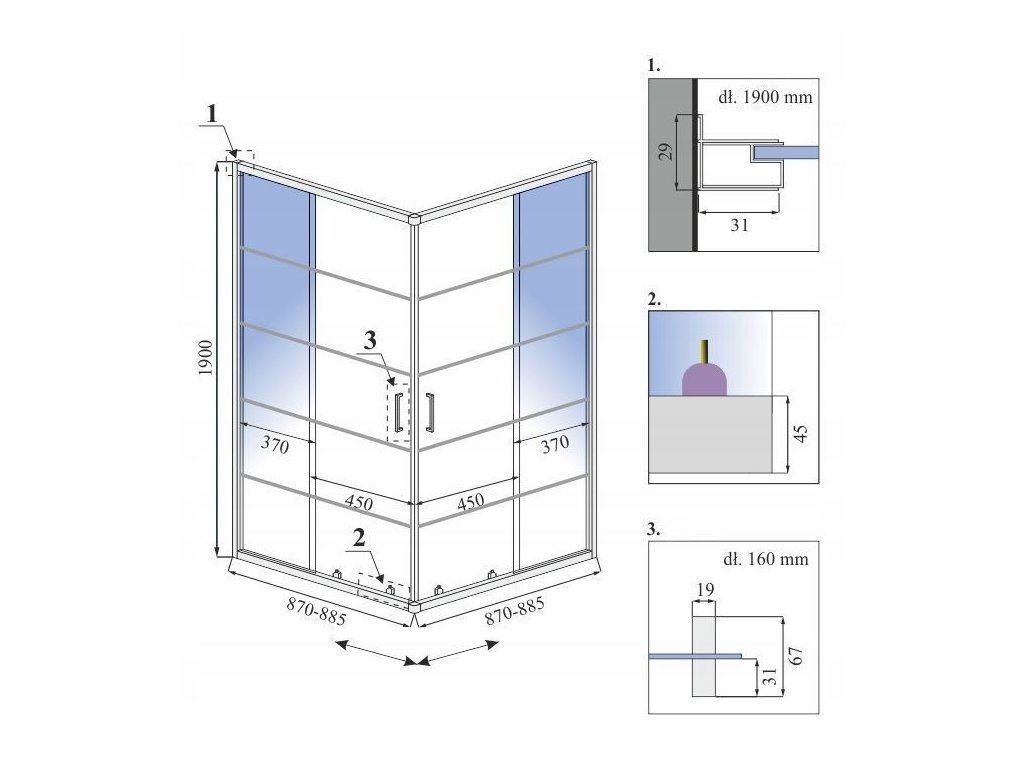 1

1900

3

370

370

450

450

2

870-885

870-885

1.

dł. 1900 mm

29

31

2.

45

3.

dł. 160 mm

19

67

31