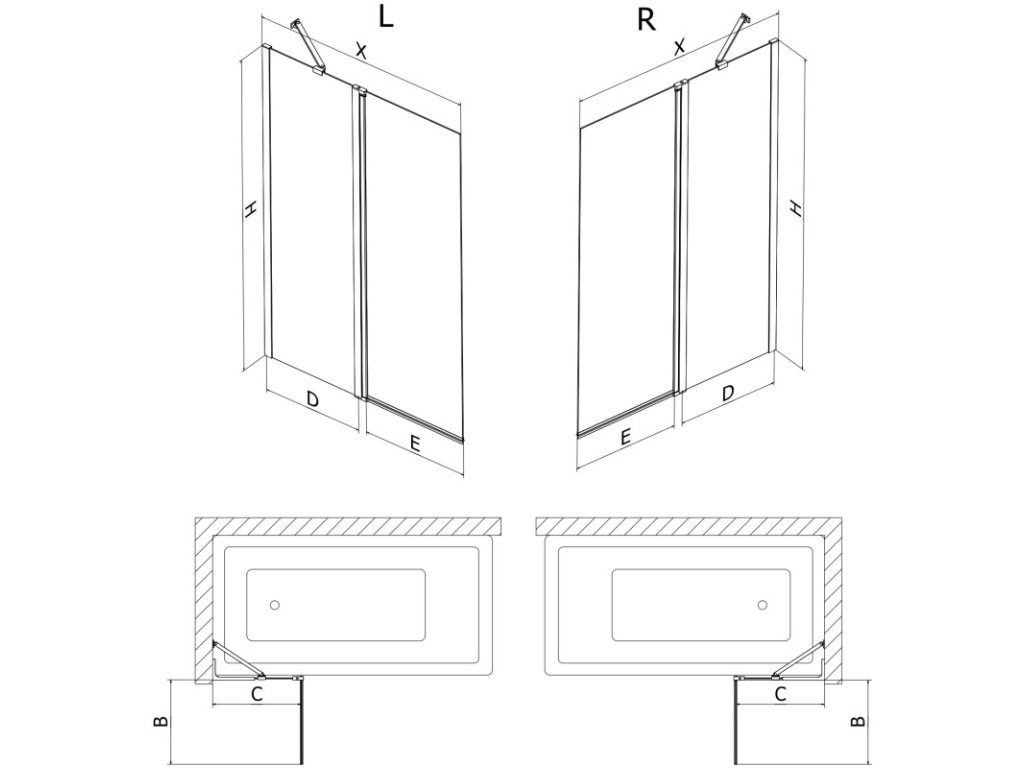 L
X
H
D
E

R
X
H
E
D

C
B

C
B