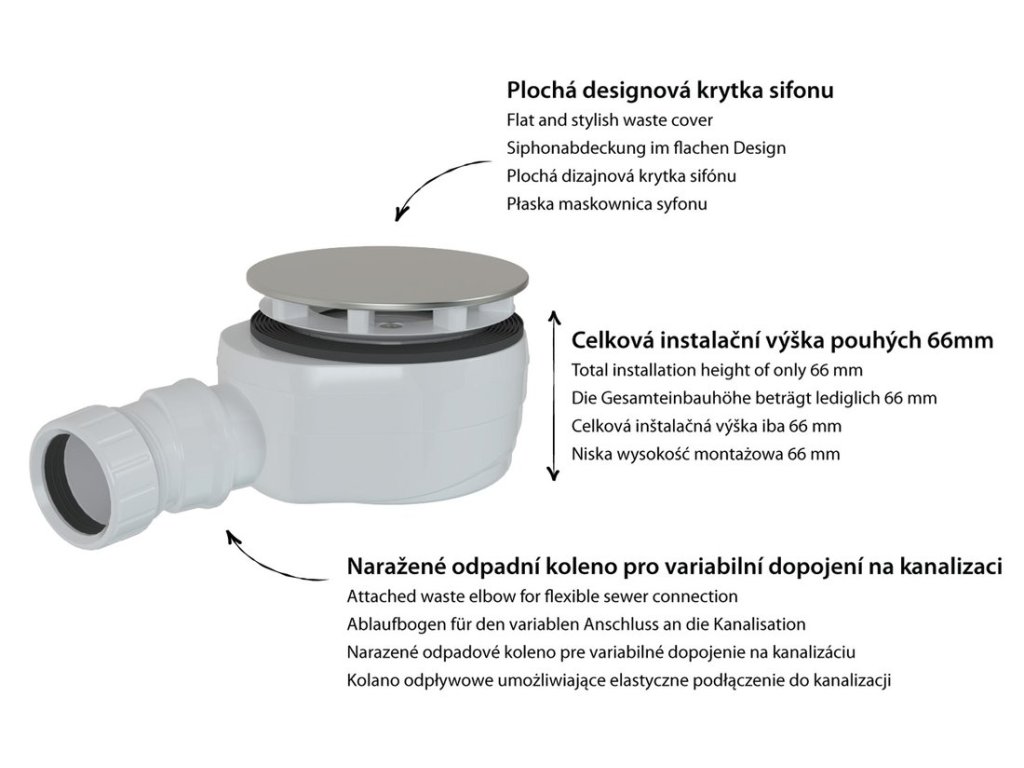 Plochá designová krytka sifonu
Flat and stylish waste cover
Siphonabdeckung im flachen Design
Plochá dizajnová krytka sifónu
Płaska maskownica syfonu

Celková instalační výška pouhých 66mm
Total installation height of only 66 mm
Die Gesamteinbauhöhe beträgt lediglich 66 mm
Celková inštalačná výška iba 66 mm
Niska wysokość montażowa 66 mm

Naražené odpadní koleno pro variabilní dopojení na kanalizaci
Attached waste elbow for flexible sewer connection
Ablaufbogen für den variablen Anschluss an die Kanalisation
Narazené odpadové koleno pre variabilné dopojenie na kanalizáciu
Kolano odpływowe umożliwiające elastyczne podłączenie do kanalizacji