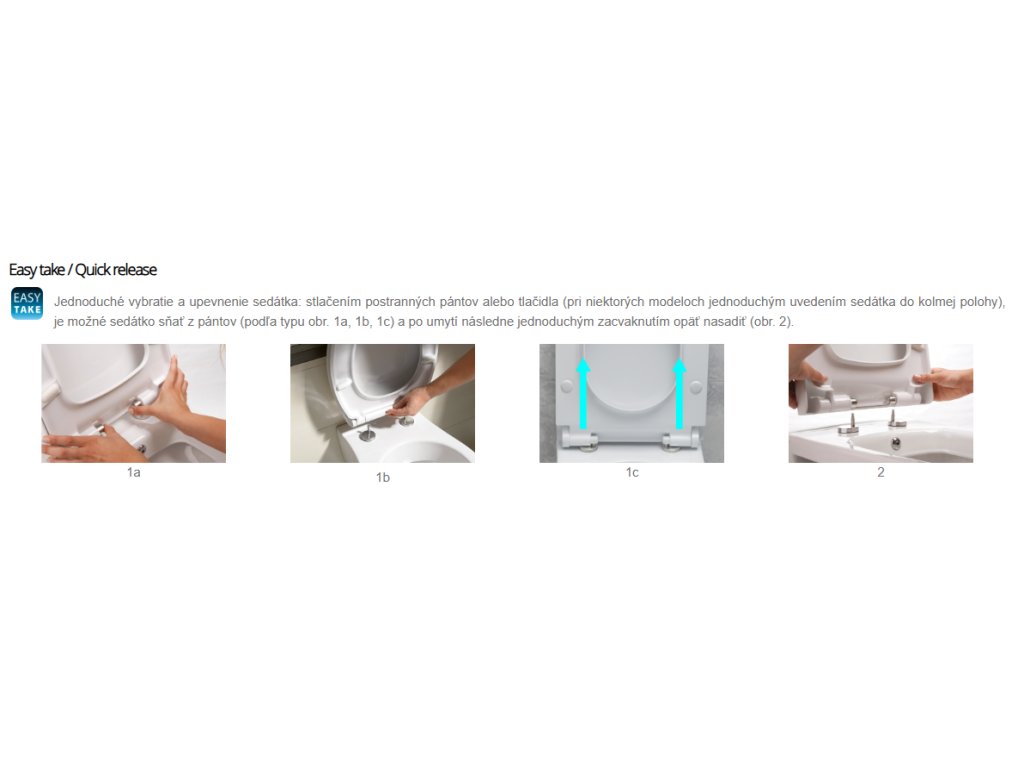 Easy take / Quick release

EASY TAKE

Jednoduché vybratie a upevnenie sedátka: stlačením postranných pántov alebo tlačidla (pri niektorých modeloch jednoduchým uvedením sedátka do kolmej polohy), je možné sedátko sňať z pántov (podľa typu obr. 1a, 1b, 1c) a po umytí následne jednoduchým zacvaknutím opäť nasadiť (obr. 2).

1a

1b

1c

2