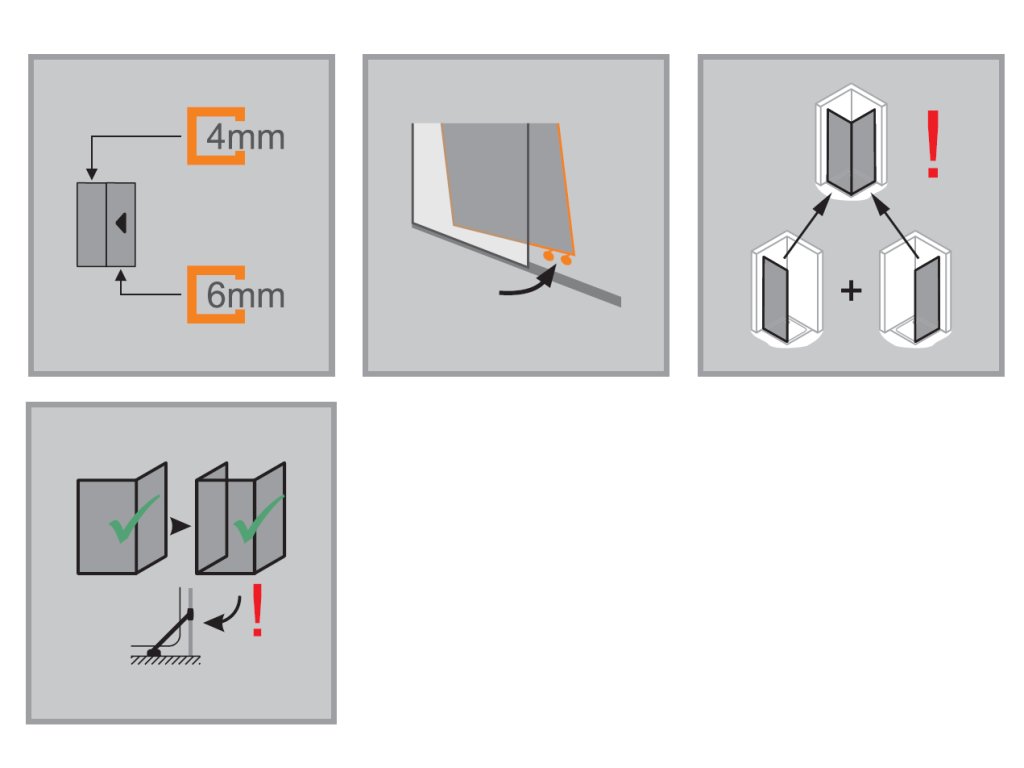 4mm

6mm

!

+

!