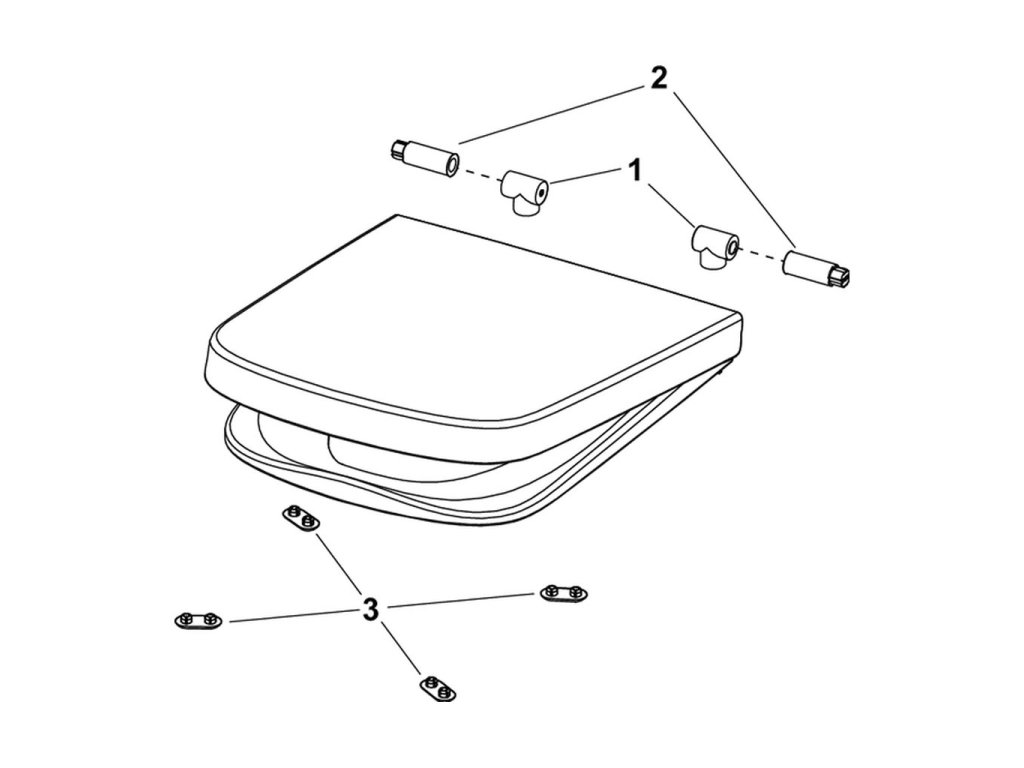 2
1
3