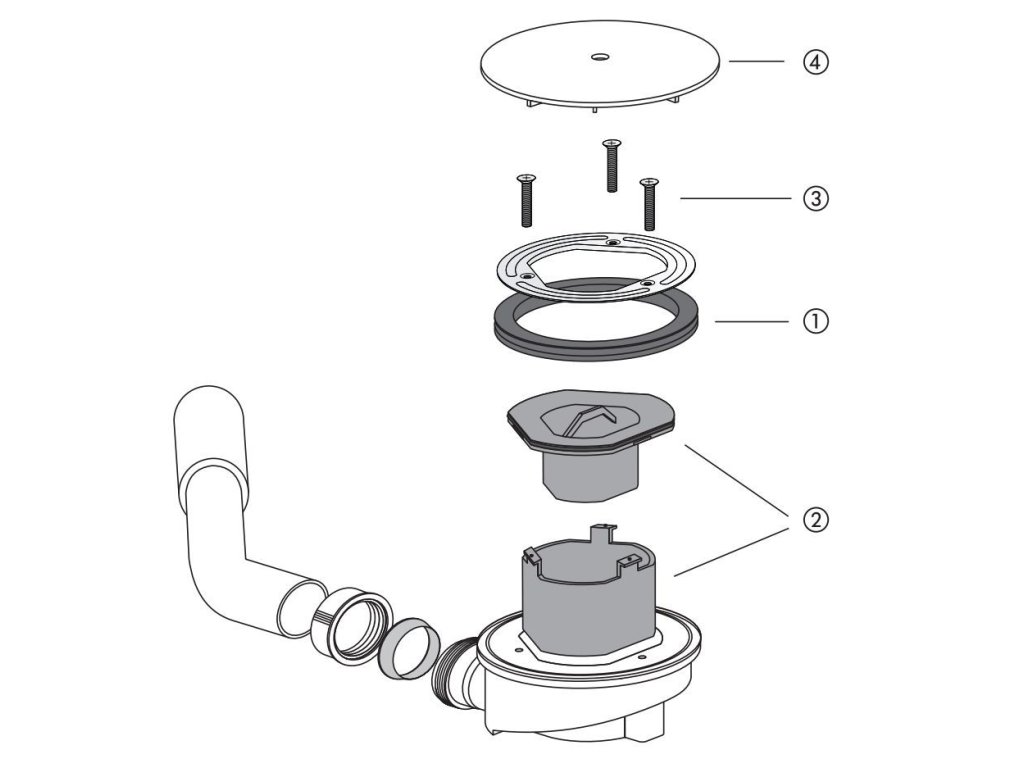 ④
③
①
②