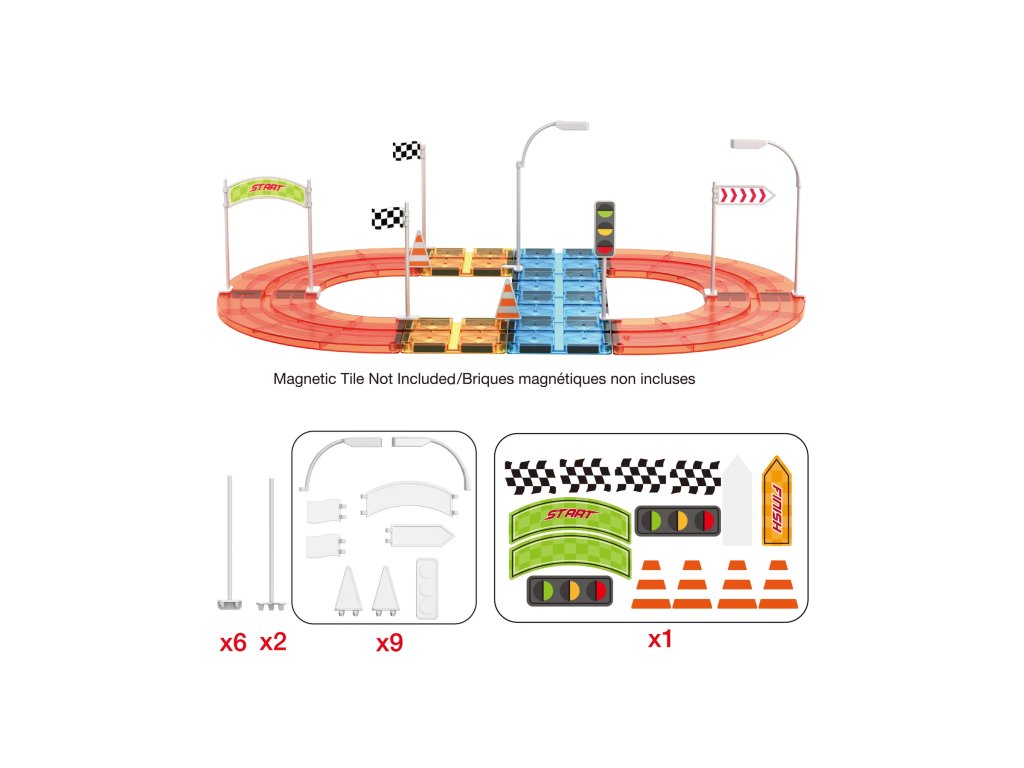 START

Magnetic Tile Not Included/Briques magnétiques non incluses

START

FINISH

x6 x2 x9 x1