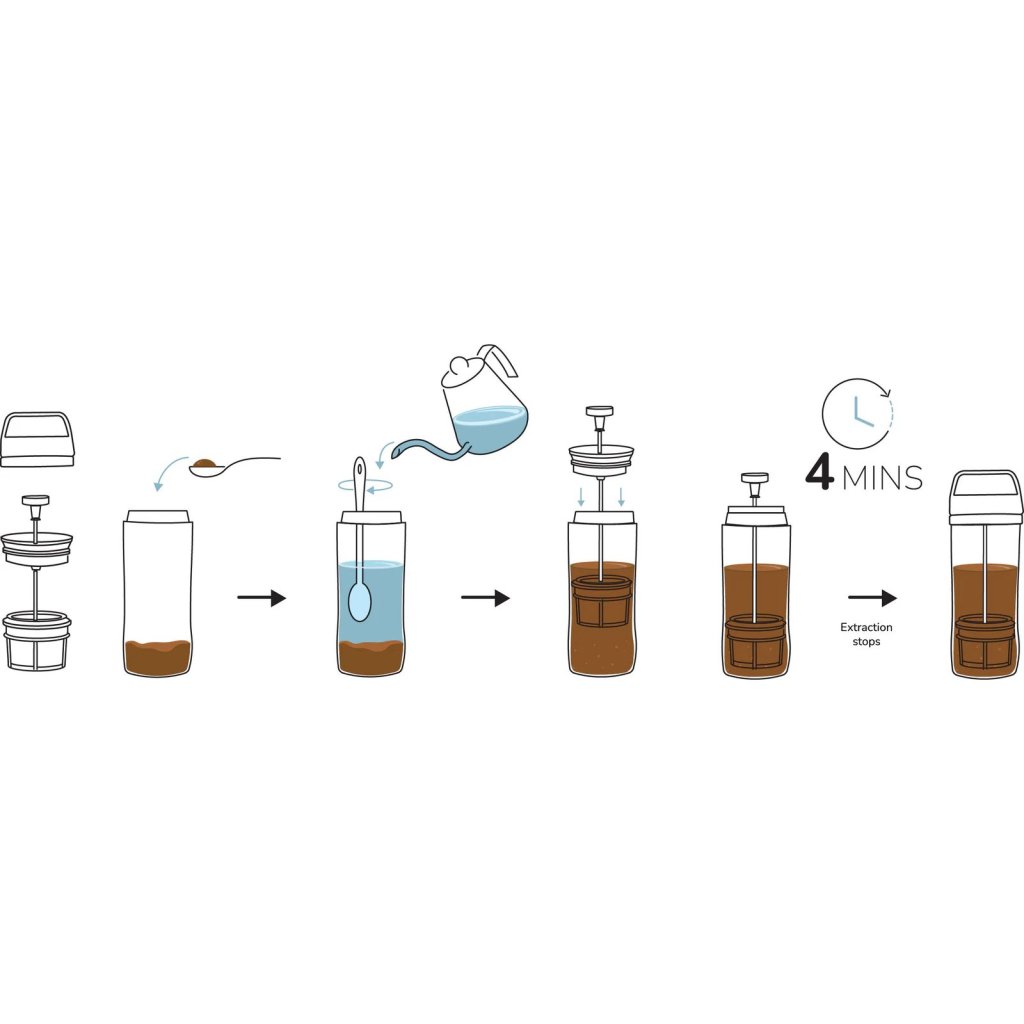 4 MINS

Extraction stops