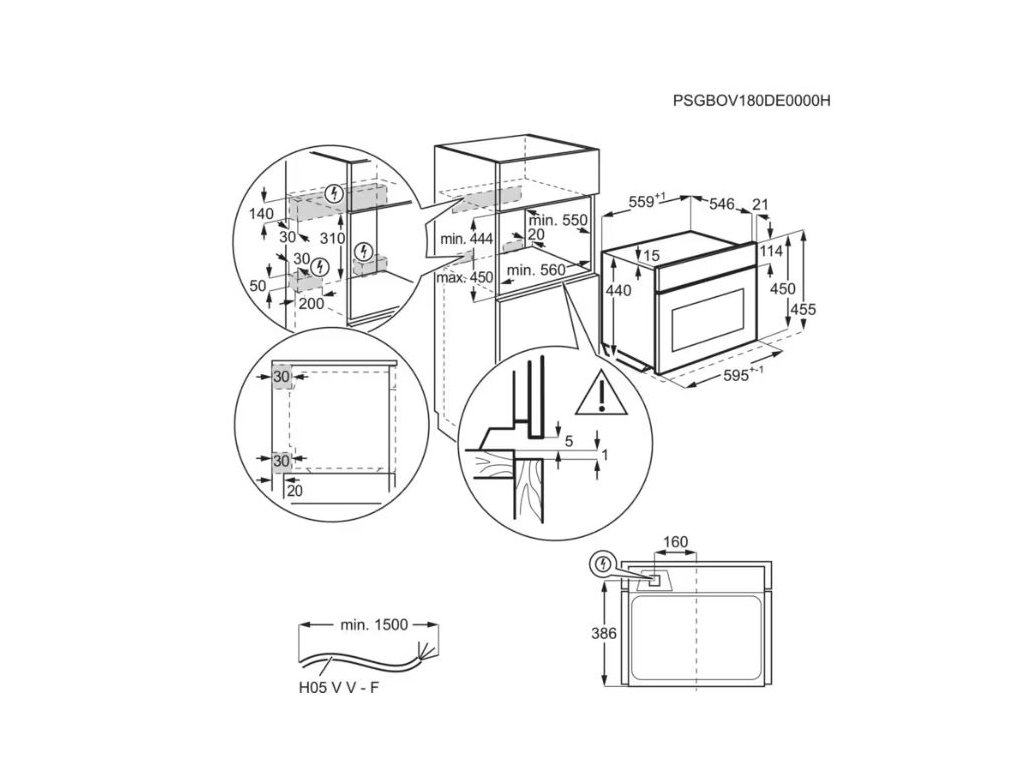 PSGBOV180DE0000H

140
30
310
30
50
200

min. 444
max. 450
min. 550
20
min. 560

$559^{+1}$
546
21
15
114
440
450
455
$595^{+-1}$

30
30
20

5
1

160
386

min. 1500
H05 V V - F