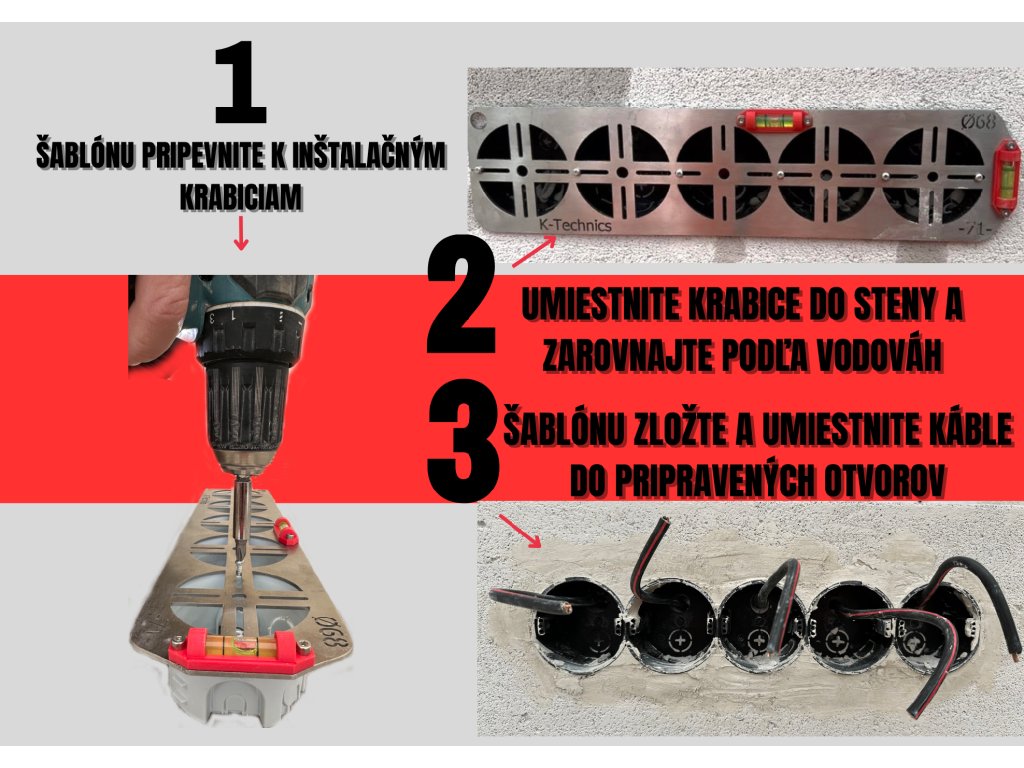 1

ŠABLÓNU PRIPEVNITE K INŠTALAČNÝM KRABICIAM

Ø68

K-Technics

-71-

2 UMIESTNITE KRABICE DO STENY A ZAROVNAJTE PODĽA VODOVÁH

3 ŠABLÓNU ZLOŽTE A UMIESTNITE KÁBLE DO PRIPRAVENÝCH OTVOROV

Ø68