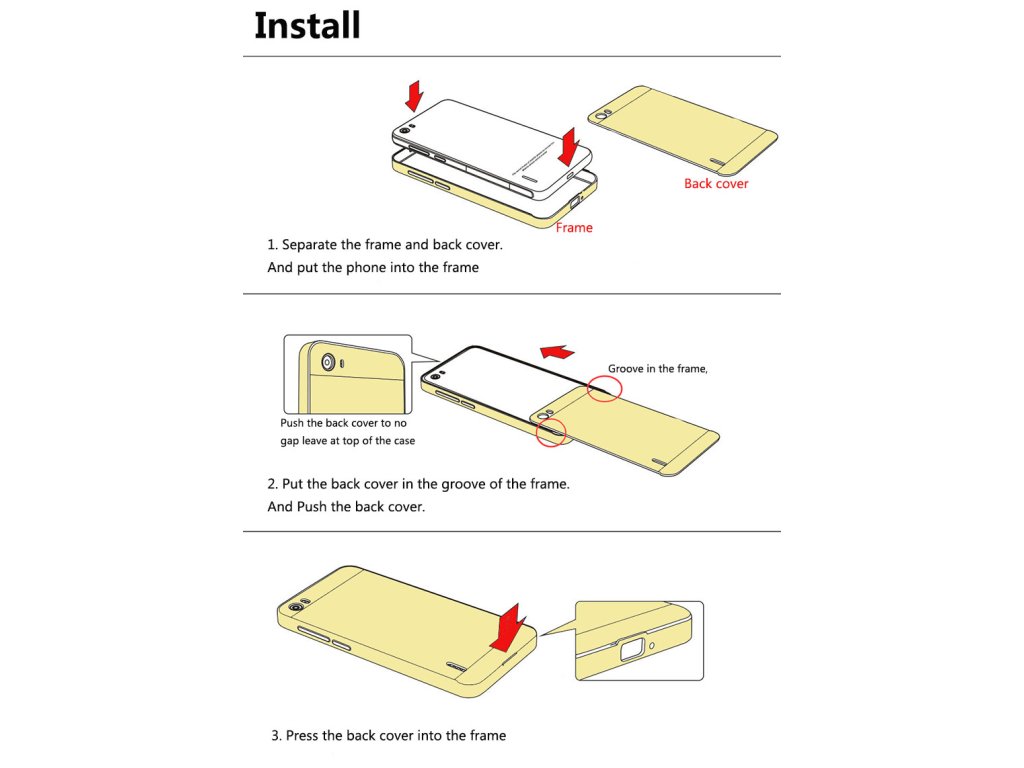 Install

Back cover

Frame

1. Separate the frame and back cover.
And put the phone into the frame

Groove in the frame,

Push the back cover to no gap leave at top of the case

2. Put the back cover in the groove of the frame.
And Push the back cover.

3. Press the back cover into the frame