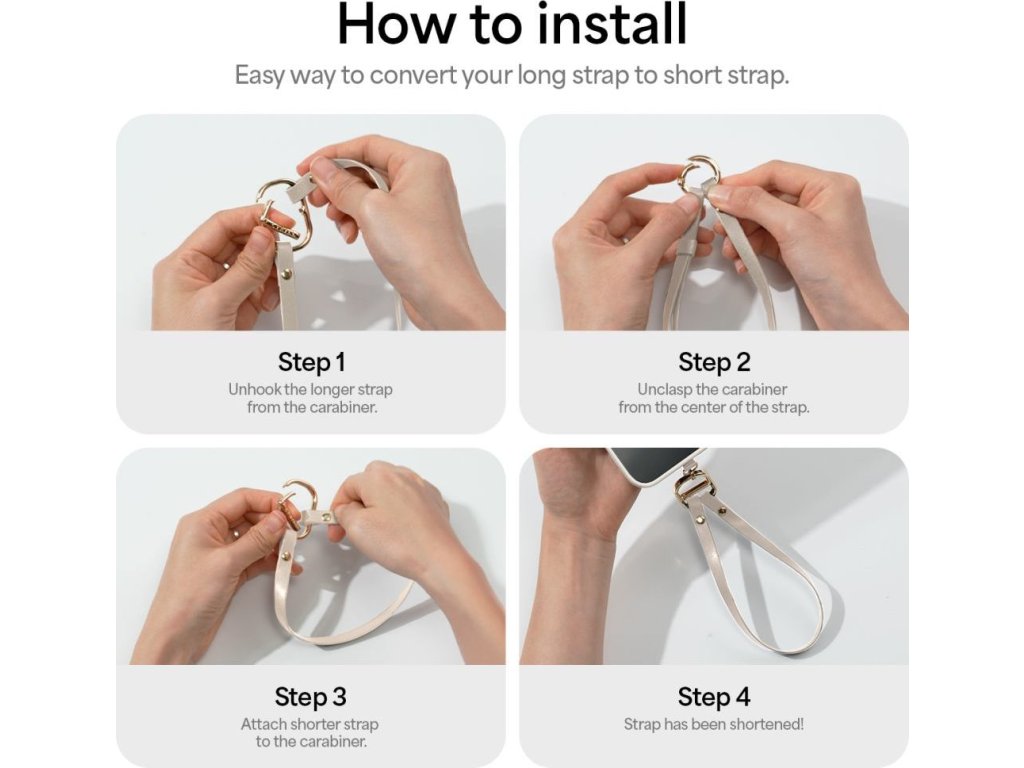 How to install

Easy way to convert your long strap to short strap.

Step 1
Unhook the longer strap from the carabiner.

Step 2
Unclasp the carabiner from the center of the strap.

Step 3
Attach shorter strap to the carabiner.

Step 4
Strap has been shortened!