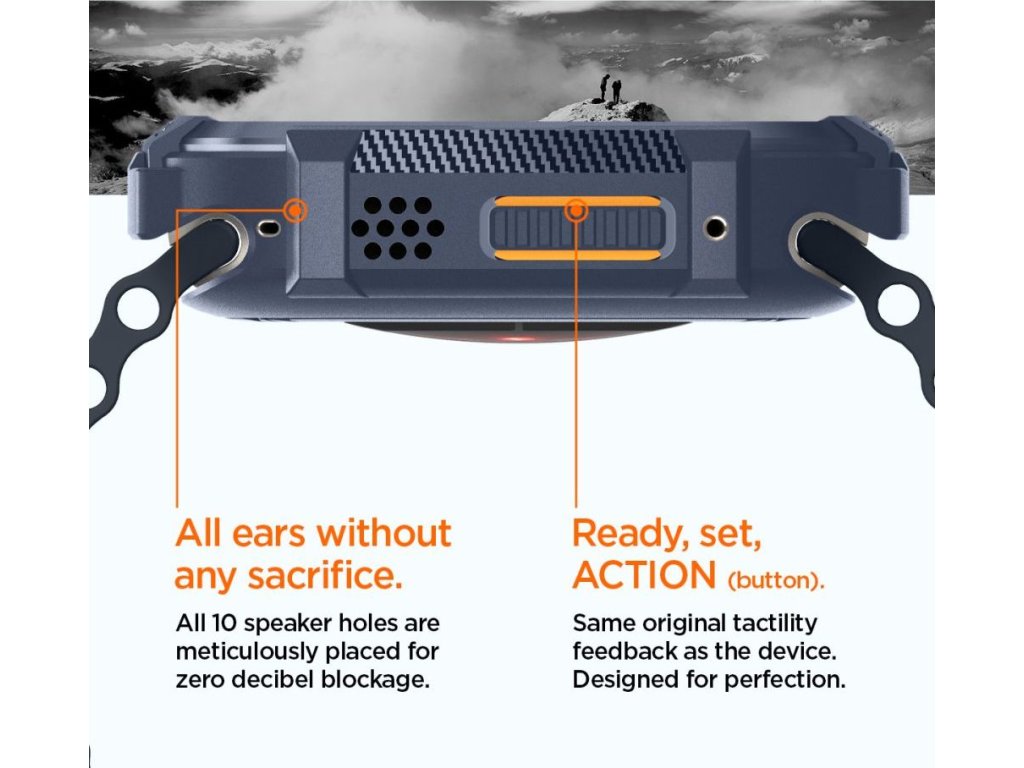 All ears without any sacrifice.

All 10 speaker holes are meticulously placed for zero decibel blockage.

Ready, set, ACTION (button).

Same original tactility feedback as the device. Designed for perfection.