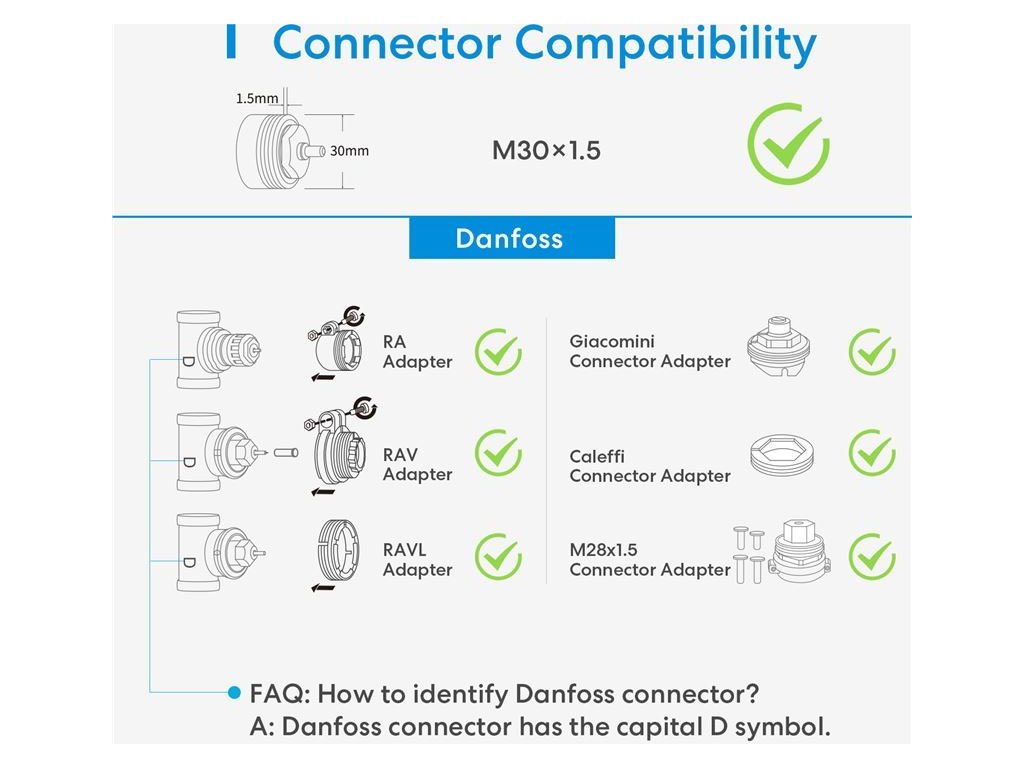 Connector Compatibility

1.5mm
30mm
M30×1.5

Danfoss

D
RA Adapter

D
RAV Adapter

D
RAVL Adapter

Giacomini Connector Adapter

Caleffi Connector Adapter

M28x1.5 Connector Adapter

FAQ: How to identify Danfoss connector?
A: Danfoss connector has the capital D symbol.