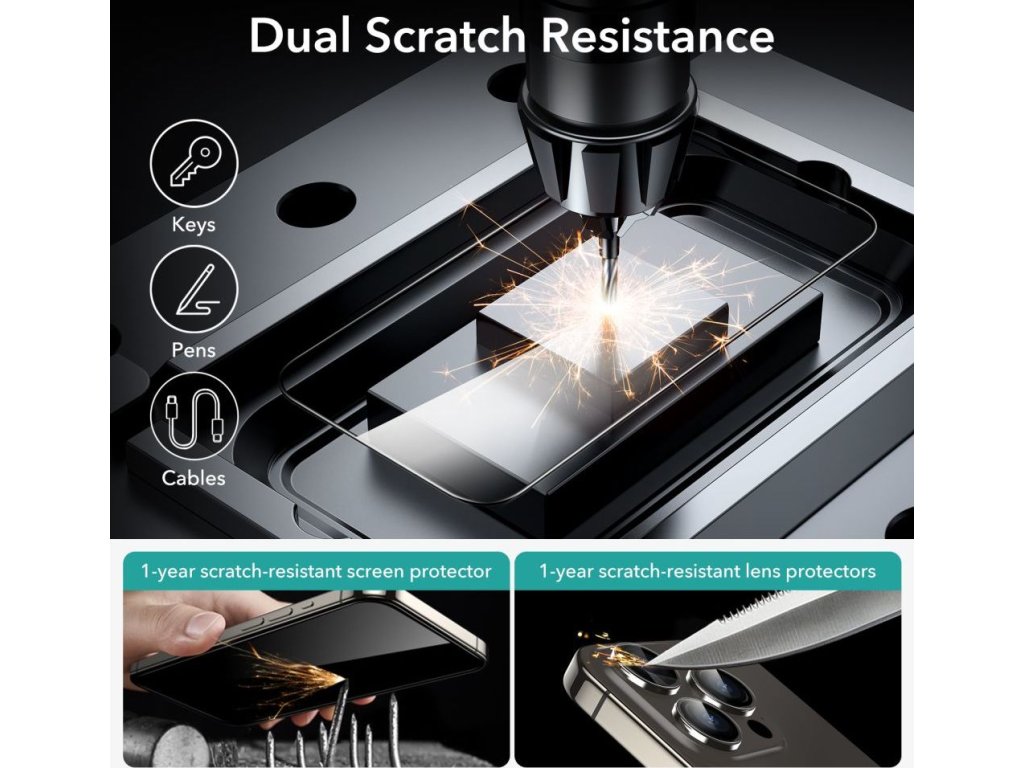 Dual Scratch Resistance

Keys

Pens

Cables

1-year scratch-resistant screen protector

1-year scratch-resistant lens protectors