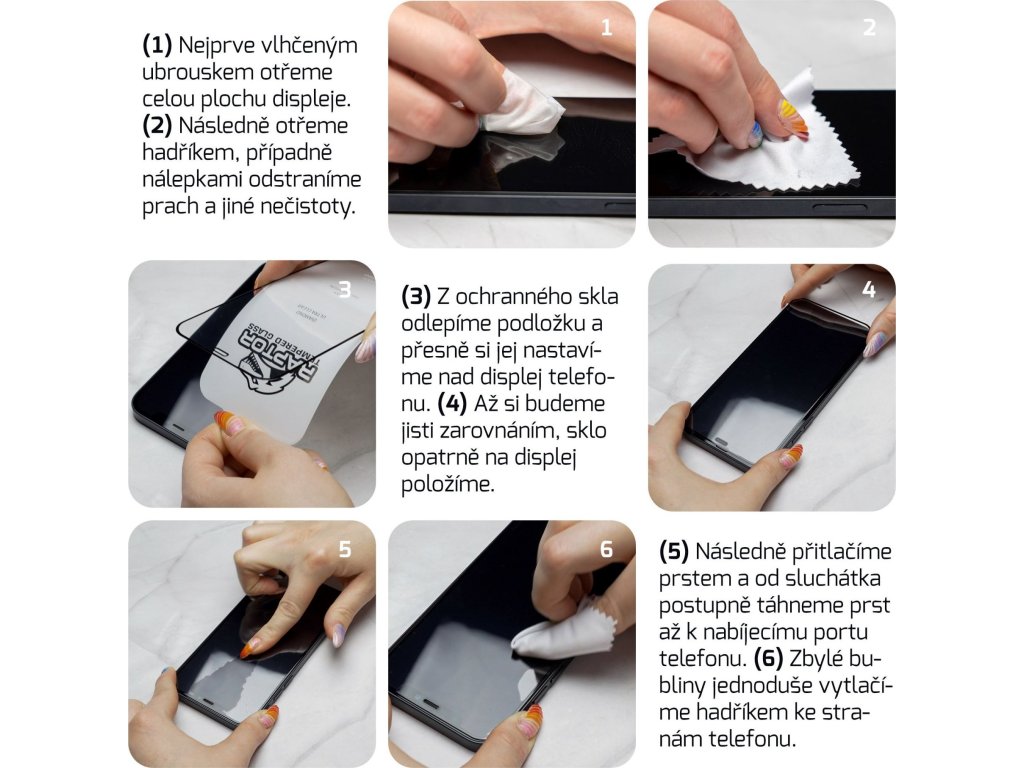 (1) Nejprve vlhčeným ubrouskem otřeme celou plochu displeje. (2) Následně otřeme hadříkem, případně nálepkami odstraníme prach a jiné nečistoty.

1

2

3

RAPTOR TEMPERED GLASS

(3) Z ochranného skla odlepíme podložku a přesně si jej nastavíme nad displej telefonu. (4) Až si budeme jisti zarovnáním, sklo opatrně na displej položíme.

4

5

6

(5) Následně přitlačíme prstem a od sluchátka postupně táhneme prst až k nabíjecímu portu telefonu. (6) Zbylé bubliny jednoduše vytlačíme hadříkem ke stranám telefonu.